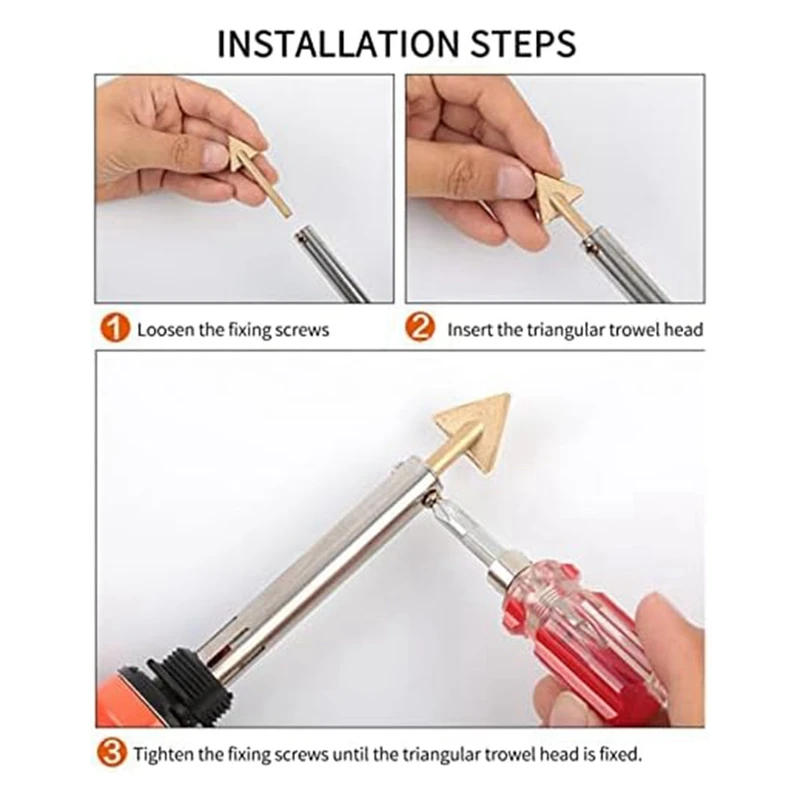 INSTALLATION STEPS

1 Loosen the fixing screws

2 Insert the triangular trowel head

3 Tighten the fixing screws until the triangular trowel head is fixed.