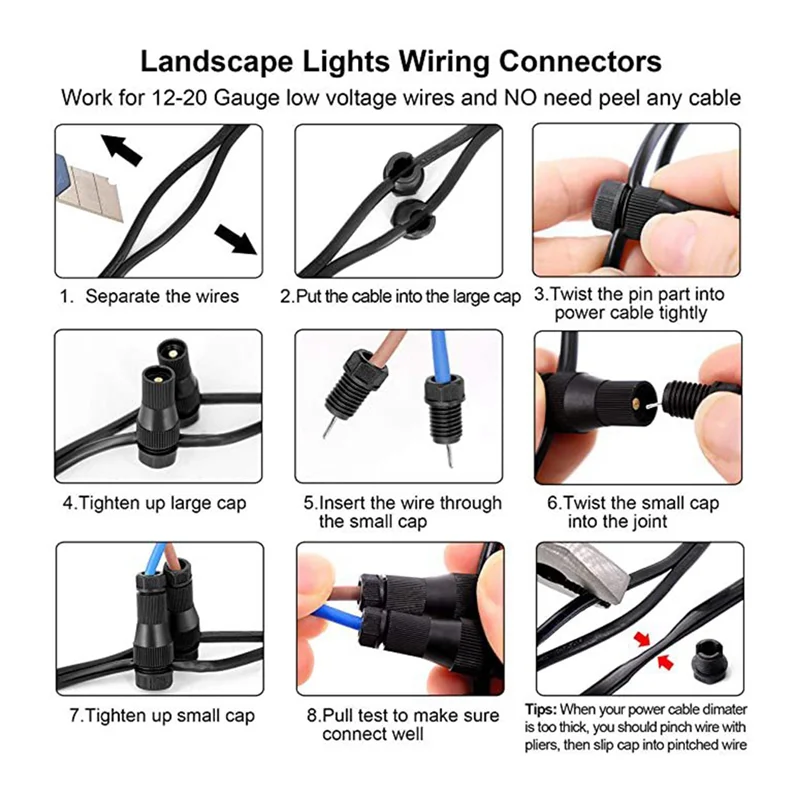 Landscape Lights Wiring Connectors

Work for 12-20 Gauge low voltage wires and NO need peel any cable

1. Separate the wires

2.Put the cable into the large cap

3.Twist the pin part into power cable tightly

4.Tighten up large cap

5.Insert the wire through the small cap

6.Twist the small cap into the joint

7.Tighten up small cap

8.Pull test to make sure connect well

Tips: When your power cable dimater is too thick, you should pinch wire with pliers, then slip cap into pintched wire