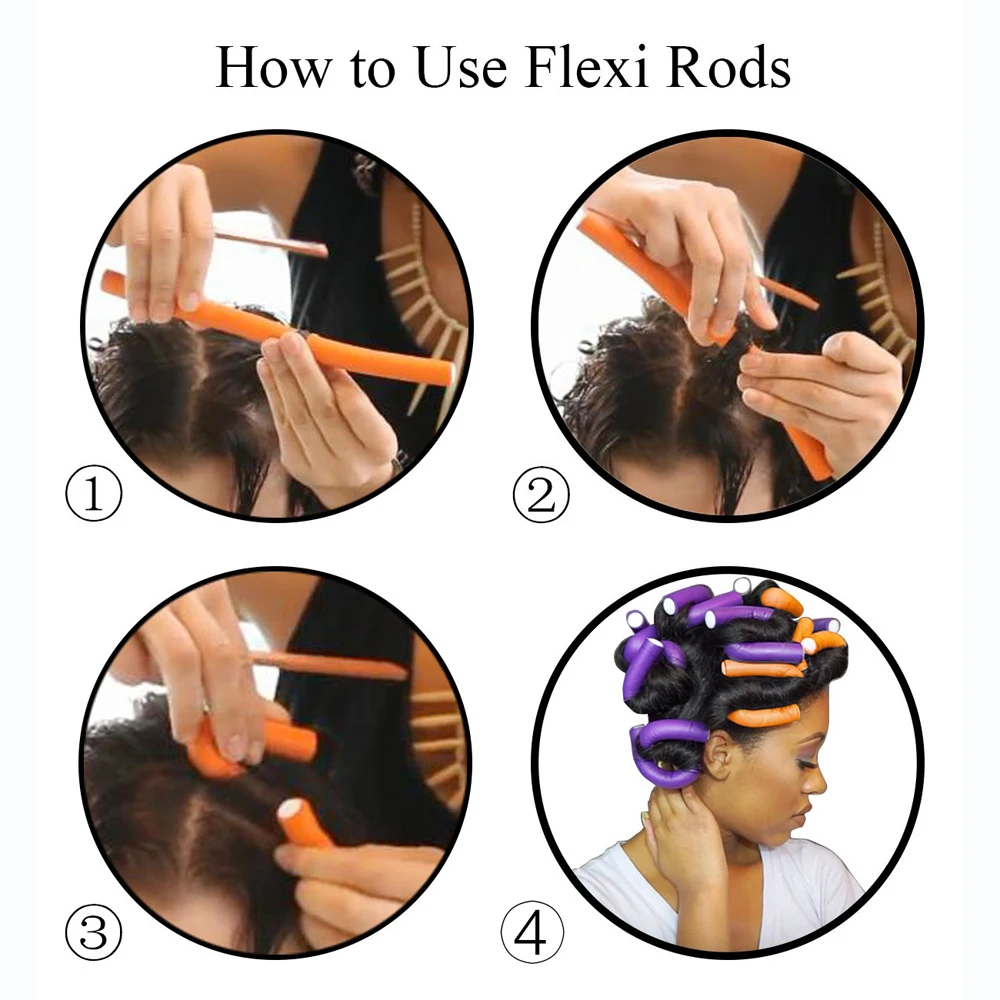 How to Use Flexi Rods

①

②

③

④