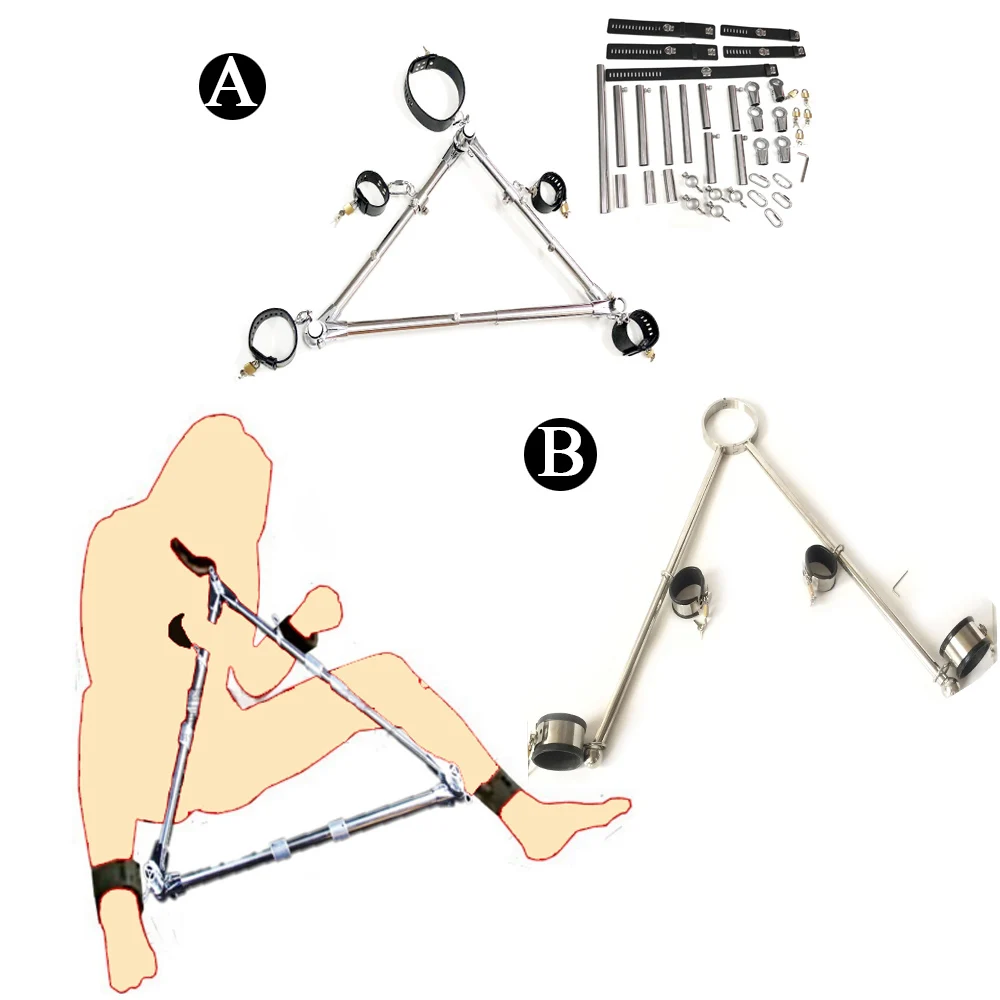 A

B