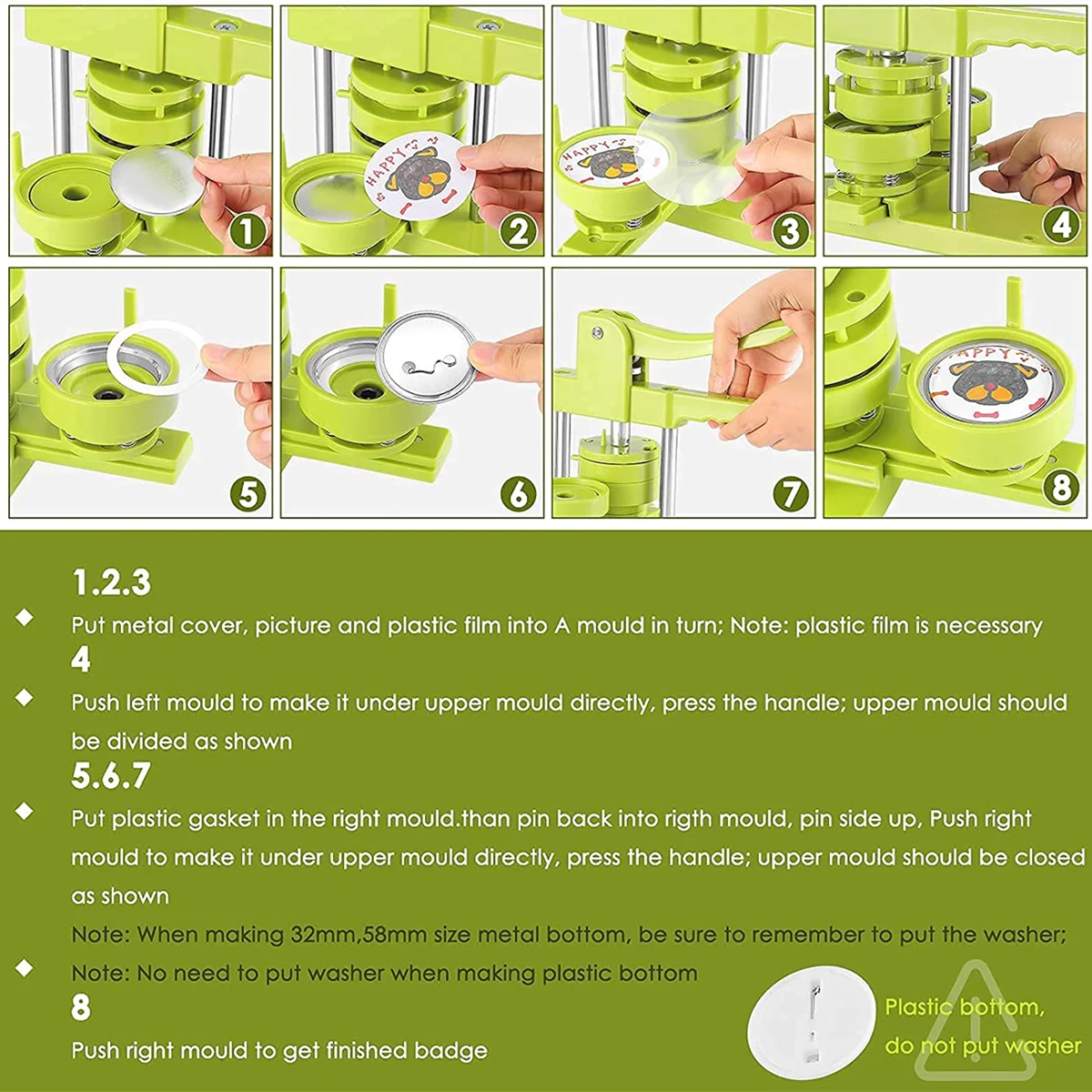 1
HAPPY
2
HAPPY
3
4
5
6
7
HAPPY
8

1.2.3
Put metal cover, picture and plastic film into A mould in turn; Note: plastic film is necessary
4
Push left mould to make it under upper mould directly, press the handle; upper mould should be divided as shown
5.6.7
Put plastic gasket in the right mould.than pin back into rigth mould, pin side up, Push right mould to make it under upper mould directly, press the handle; upper mould should be closed as shown
Note: When making 32mm,58mm size metal bottom, be sure to remember to put the washer;
Note: No need to put washer when making plastic bottom
8
Push right mould to get finished badge

Plastic bottom, do not put washer