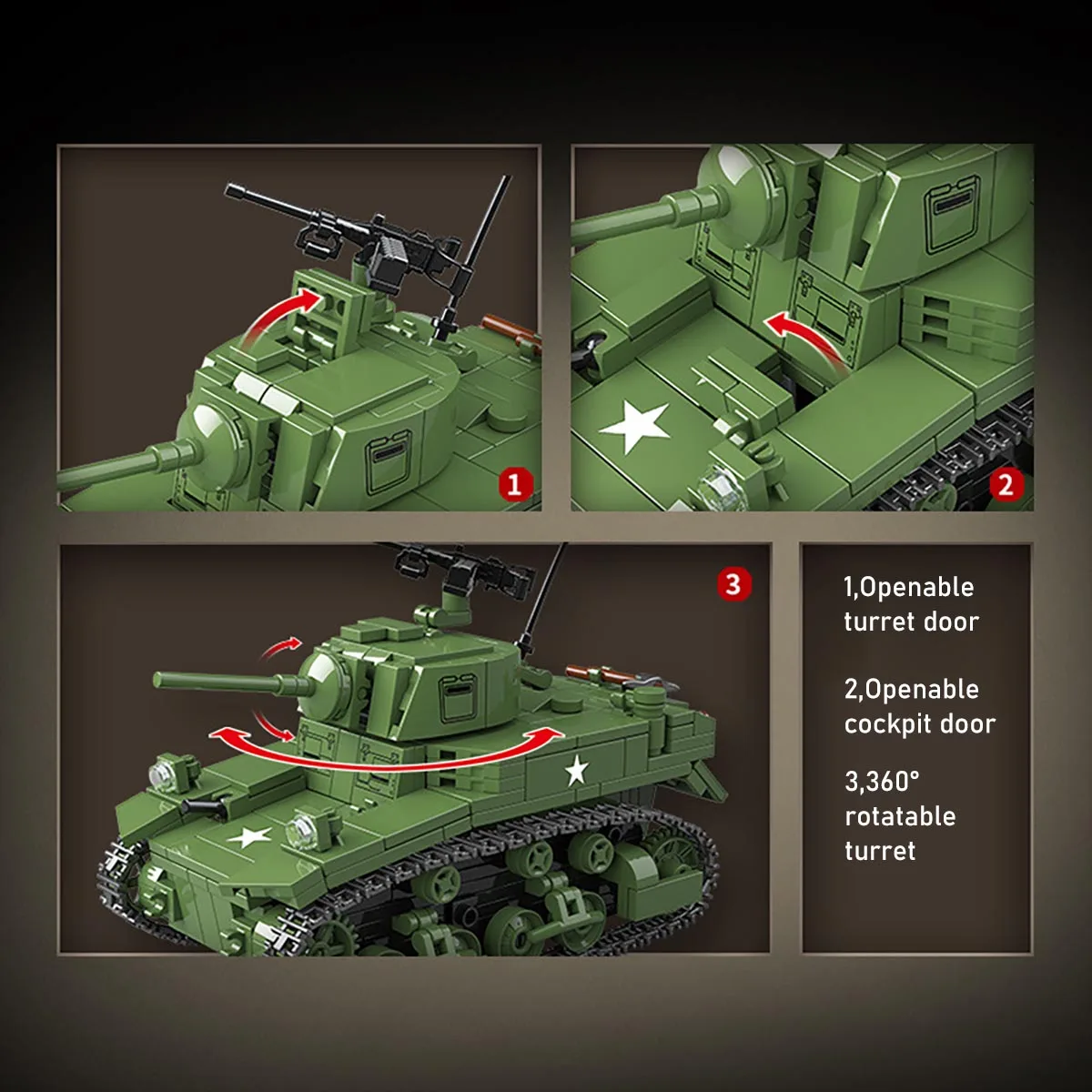 1

2

3

1,Openable turret door

2,Openable cockpit door

3,360° rotatable turret