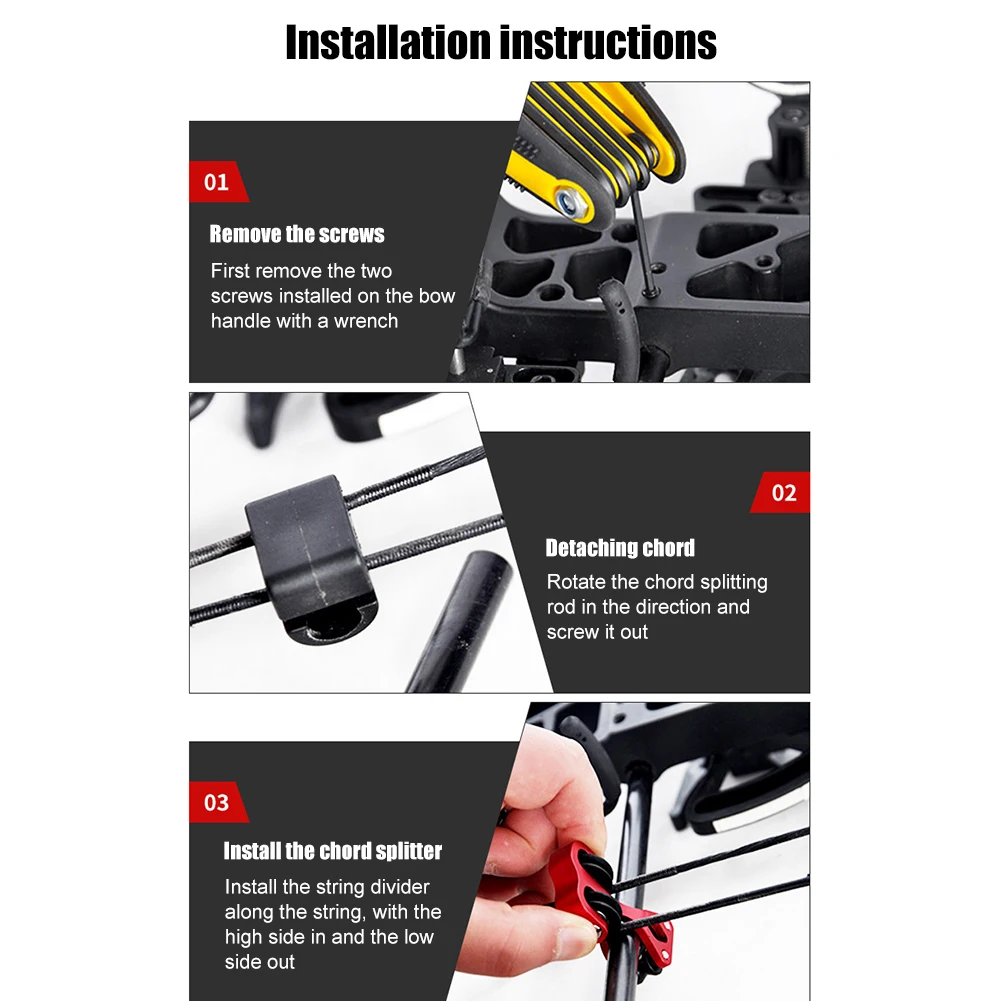 Installation instructions

01

Remove the screws

First remove the two screws installed on the bow handle with a wrench

02

Detaching chord

Rotate the chord splitting rod in the direction and screw it out

03

Install the chord splitter

Install the string divider along the string, with the high side in and the low side out