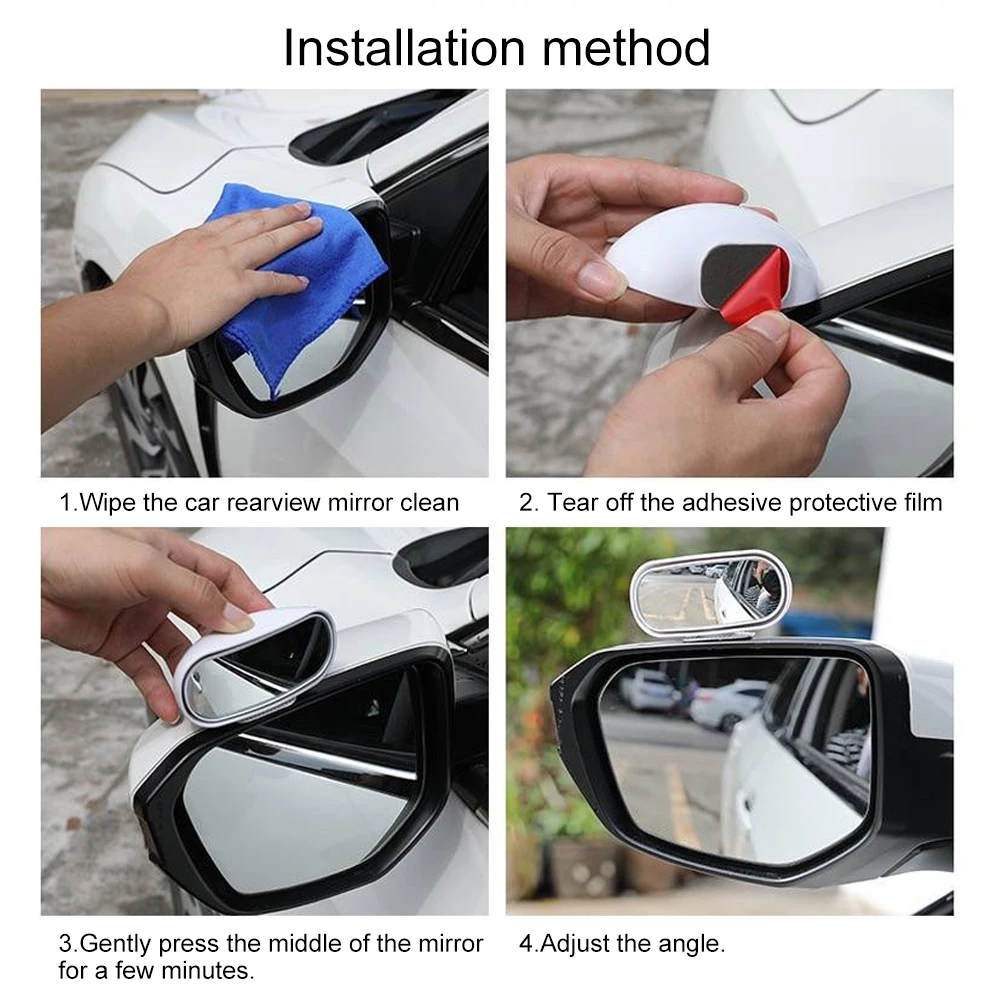 Installation method

1.Wipe the car rearview mirror clean

2. Tear off the adhesive protective film

3.Gently press the middle of the mirror for a few minutes.

4.Adjust the angle.