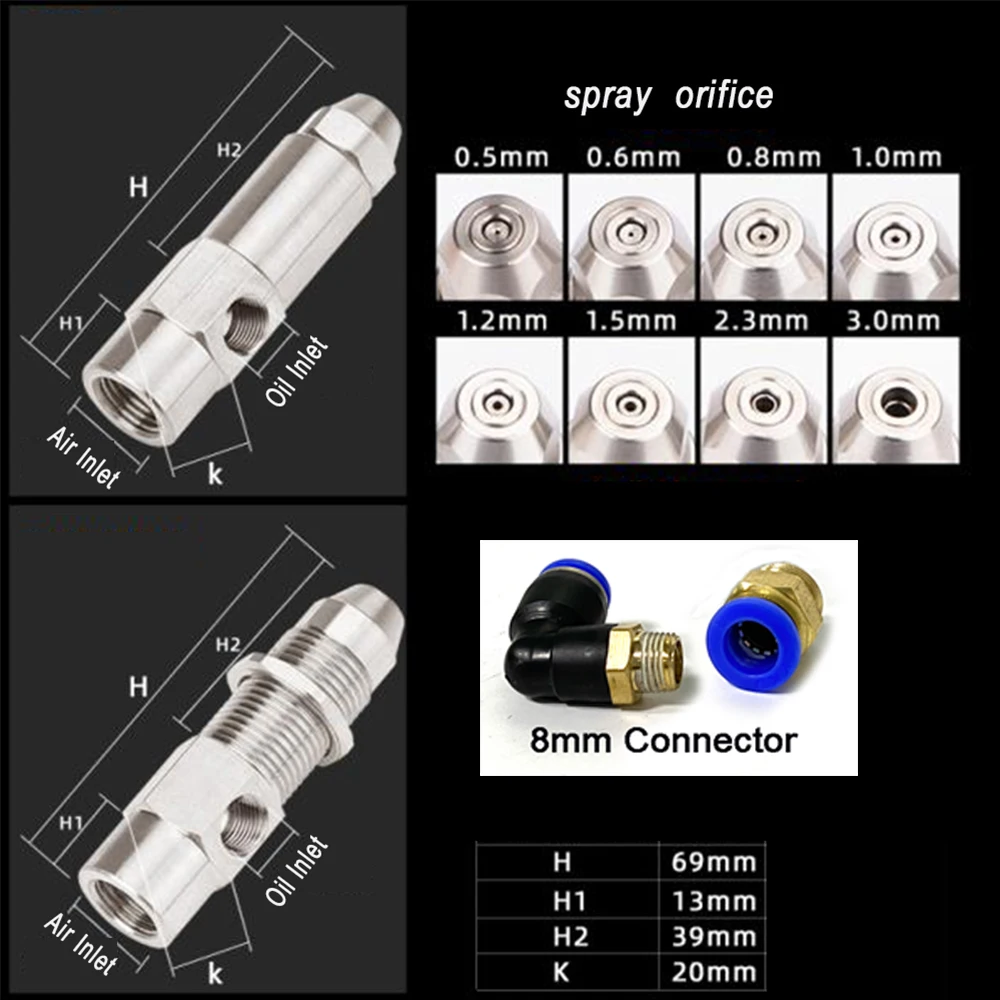 H

H2

H1

Oil Inlet

Air Inlet

k

spray orifice

0.5mm 0.6mm 0.8mm 1.0mm

1.2mm 1.5mm 2.3mm 3.0mm

H

H2

H1

Oil Inlet

Air Inlet

k

8mm Connector

| H | 69mm |
|---|---|
| H1 | 13mm |
| H2 | 39mm |
| K | 20mm |