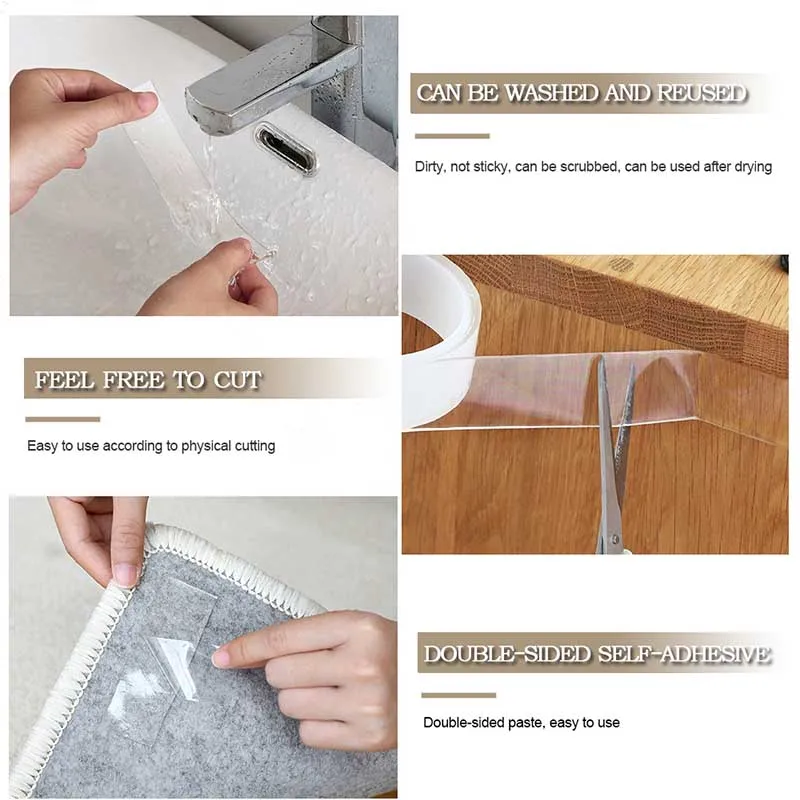 CAN BE WASHED AND REUSED

Dirty, not sticky, can be scrubbed, can be used after drying

FEEL FREE TO CUT

Easy to use according to physical cutting

DOUBLE-SIDED SELF-ADHESIVE

Double-sided paste, easy to use