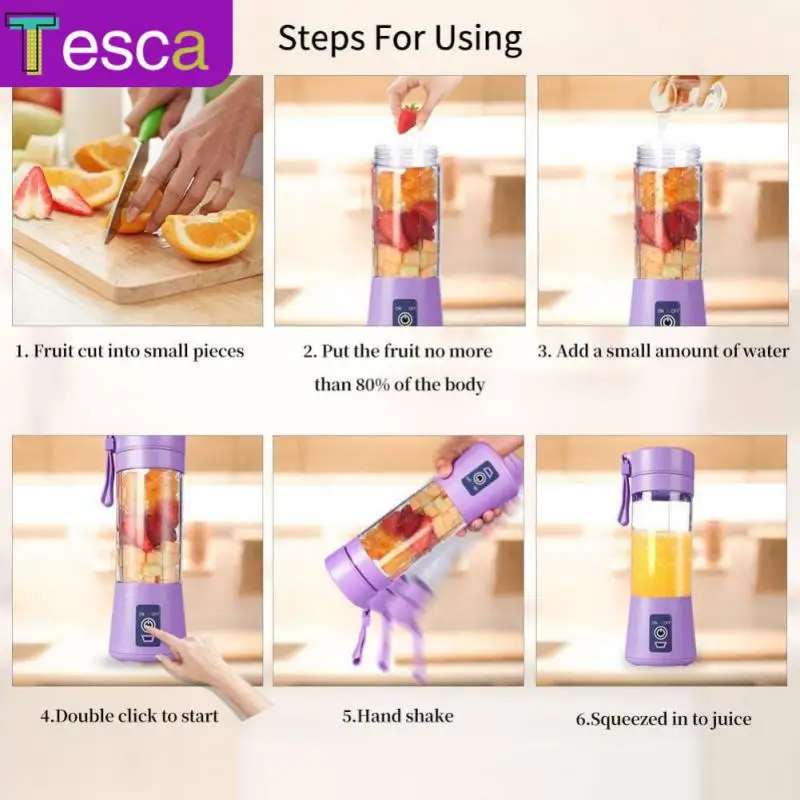 Tesca

Steps For Using

1. Fruit cut into small pieces

2. Put the fruit no more than 80% of the body

3. Add a small amount of water

4.Double click to start

5.Hand shake

6.Squeezed in to juice