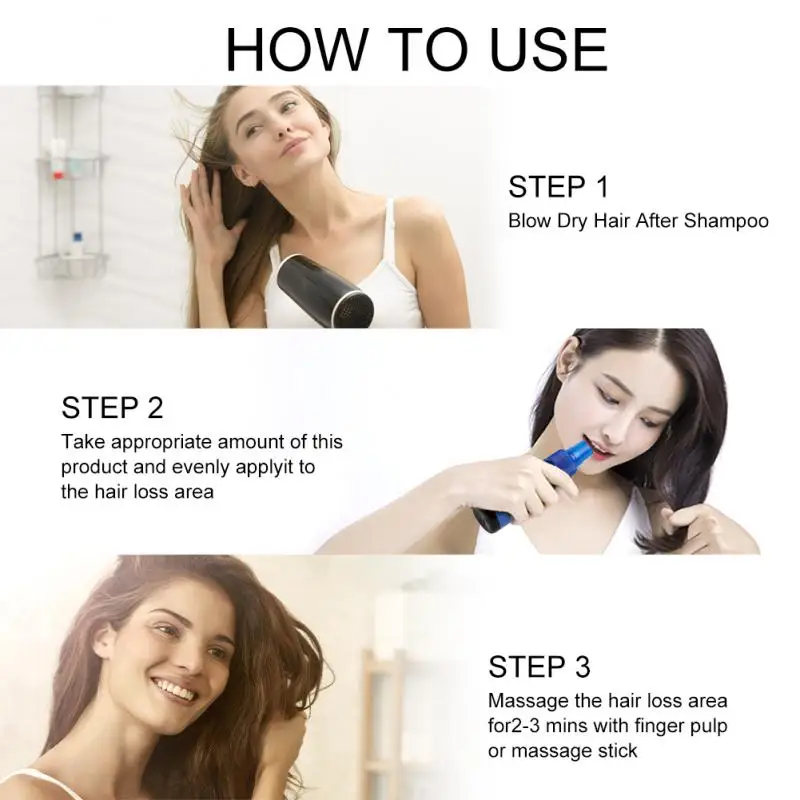 HOW TO USE

STEP 1
Blow Dry Hair After Shampoo

STEP 2
Take appropriate amount of this product and evenly applyit to the hair loss area

STEP 3
Massage the hair loss area for2-3 mins with finger pulp or massage stick