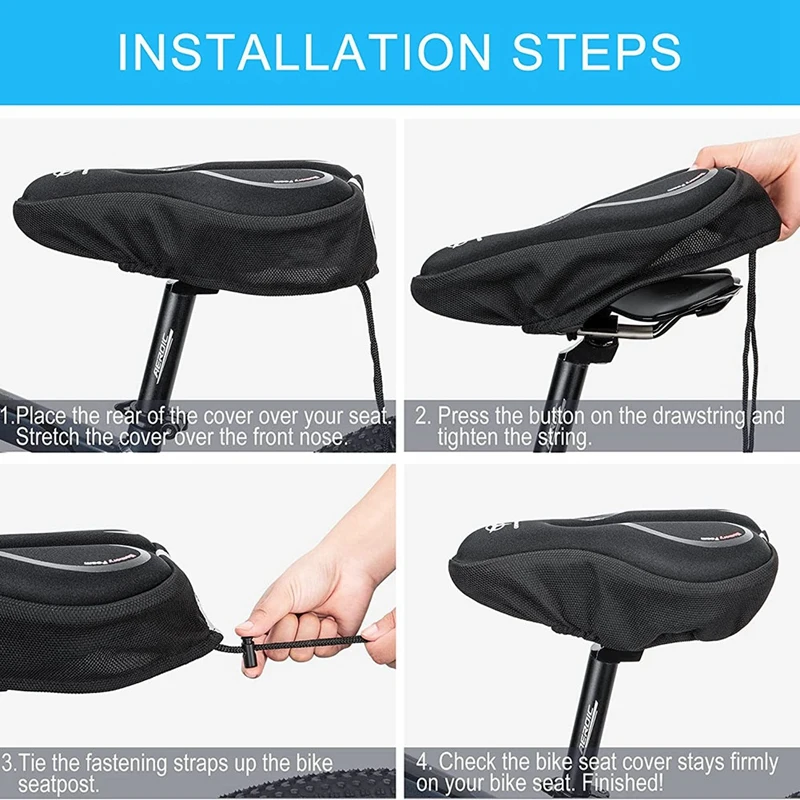 INSTALLATION STEPS

AEROIC

1.Place the rear of the cover over your seat. Stretch the cover over the front nose.

2. Press the button on the drawstring and tighten the string.

3.Tie the fastening straps up the bike seatpost.

AEROIC

4. Check the bike seat cover stays firmly on your bike seat. Finished!