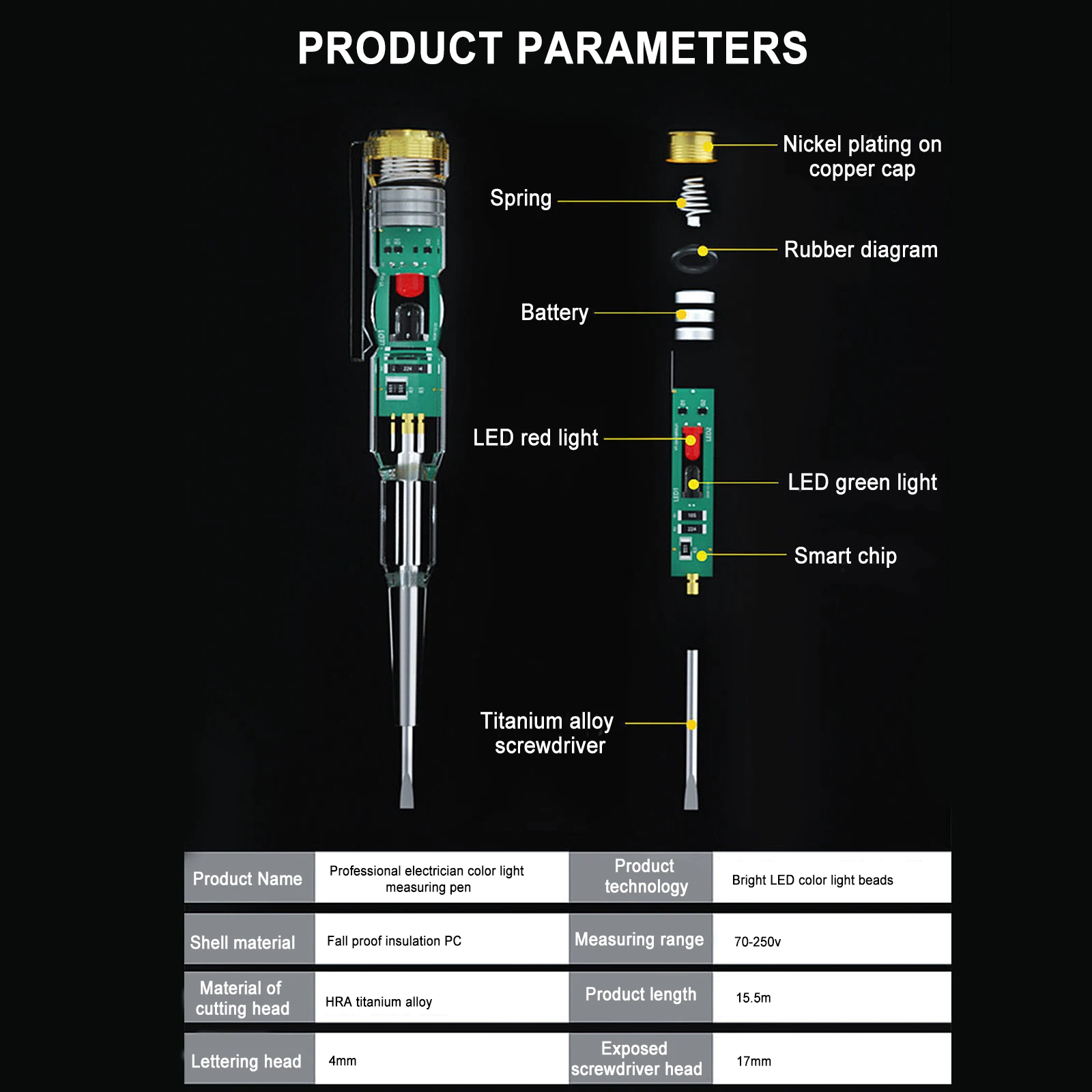 PRODUCT PARAMETERS

Nickel plating on copper cap

Spring

Rubber diagram

Battery

LED red light

LED green light

Smart chip

Titanium alloy screwdriver

| Product Name | Professional electrician color light measuring pen | Product technology | Bright LED color light beads |
|---|---|---|---|
| Shell material | Fall proof insulation PC | Measuring range | 70-250v |
| Material of cutting head | HRA titanium alloy | Product length | 15.5m |
| Lettering head | 4mm | Exposed screwdriver head | 17mm |