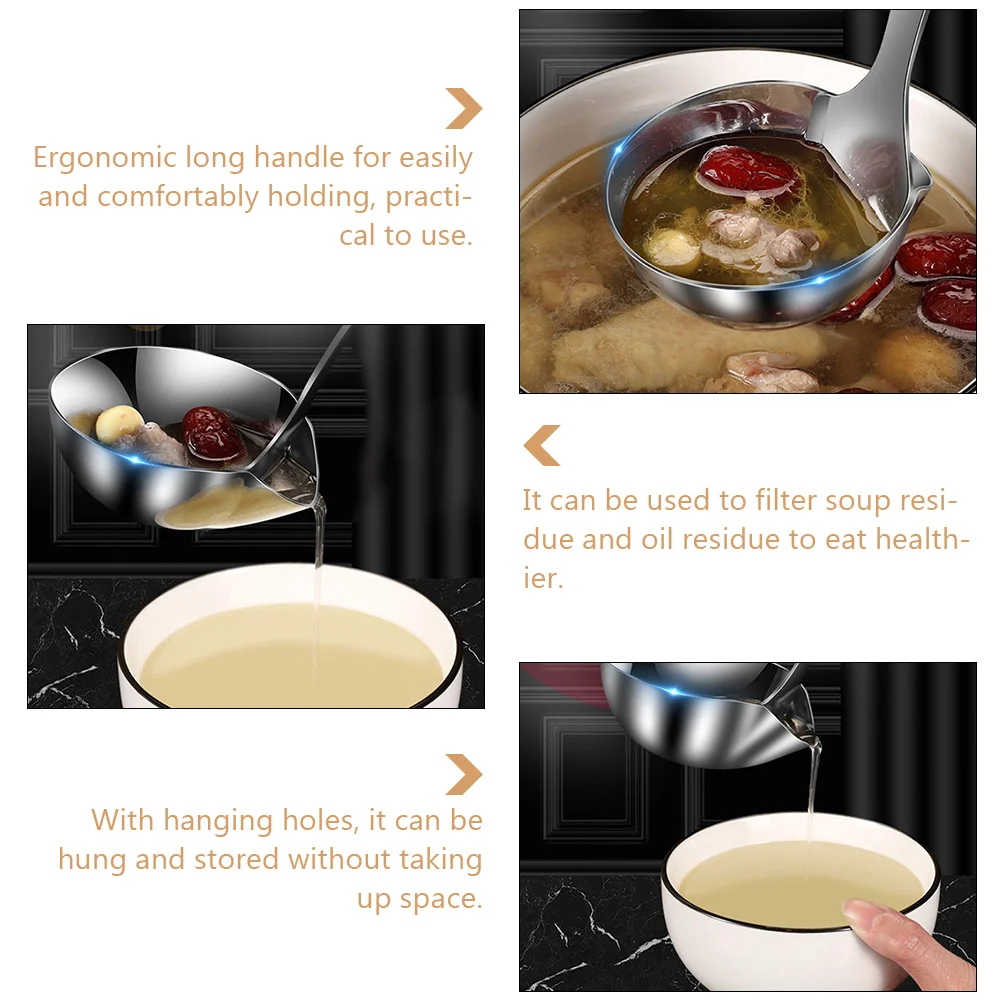 Ergonomic long handle for easily and comfortably holding, practical to use.

It can be used to filter soup residue and oil residue to eat healthier.

With hanging holes, it can be hung and stored without taking up space.