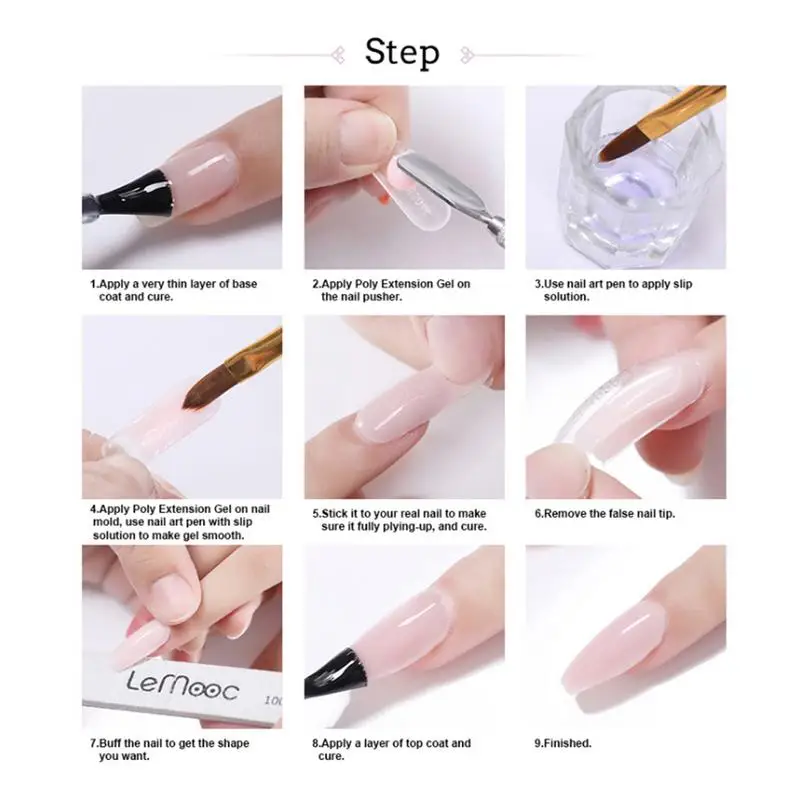 Step

1.Apply a very thin layer of base coat and cure.

2.Apply Poly Extension Gel on the nail pusher.

3.Use nail art pen to apply slip solution.

4.Apply Poly Extension Gel on nail mold, use nail art pen with slip solution to make gel smooth.

5.Stick it to your real nail to make sure it fully plying-up, and cure.

6.Remove the false nail tip.

LeMooc 100

7.Buff the nail to get the shape you want.

8.Apply a layer of top coat and cure.

9.Finished.