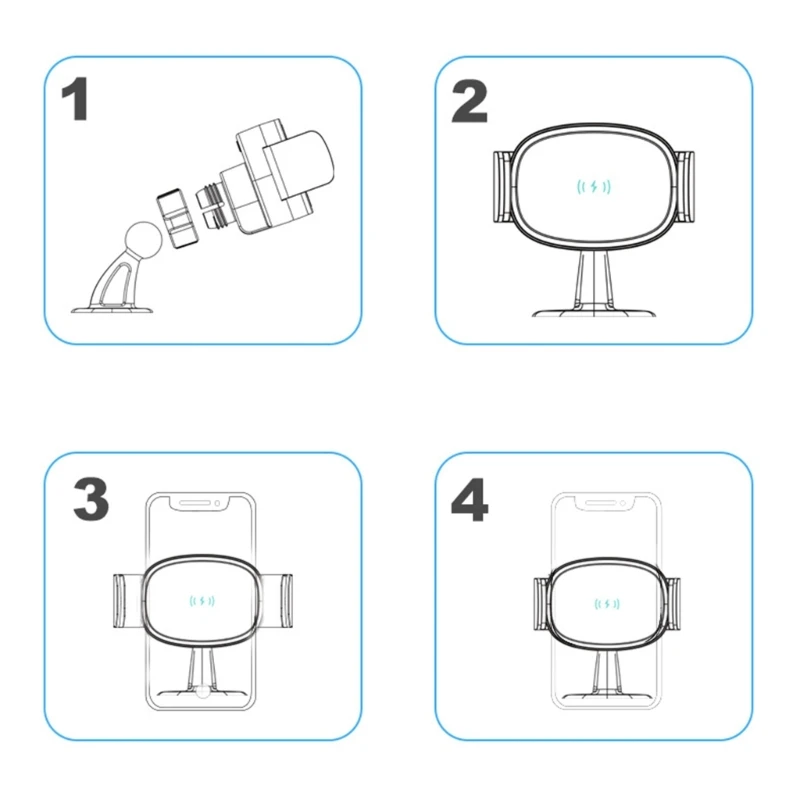 1

2

3

4