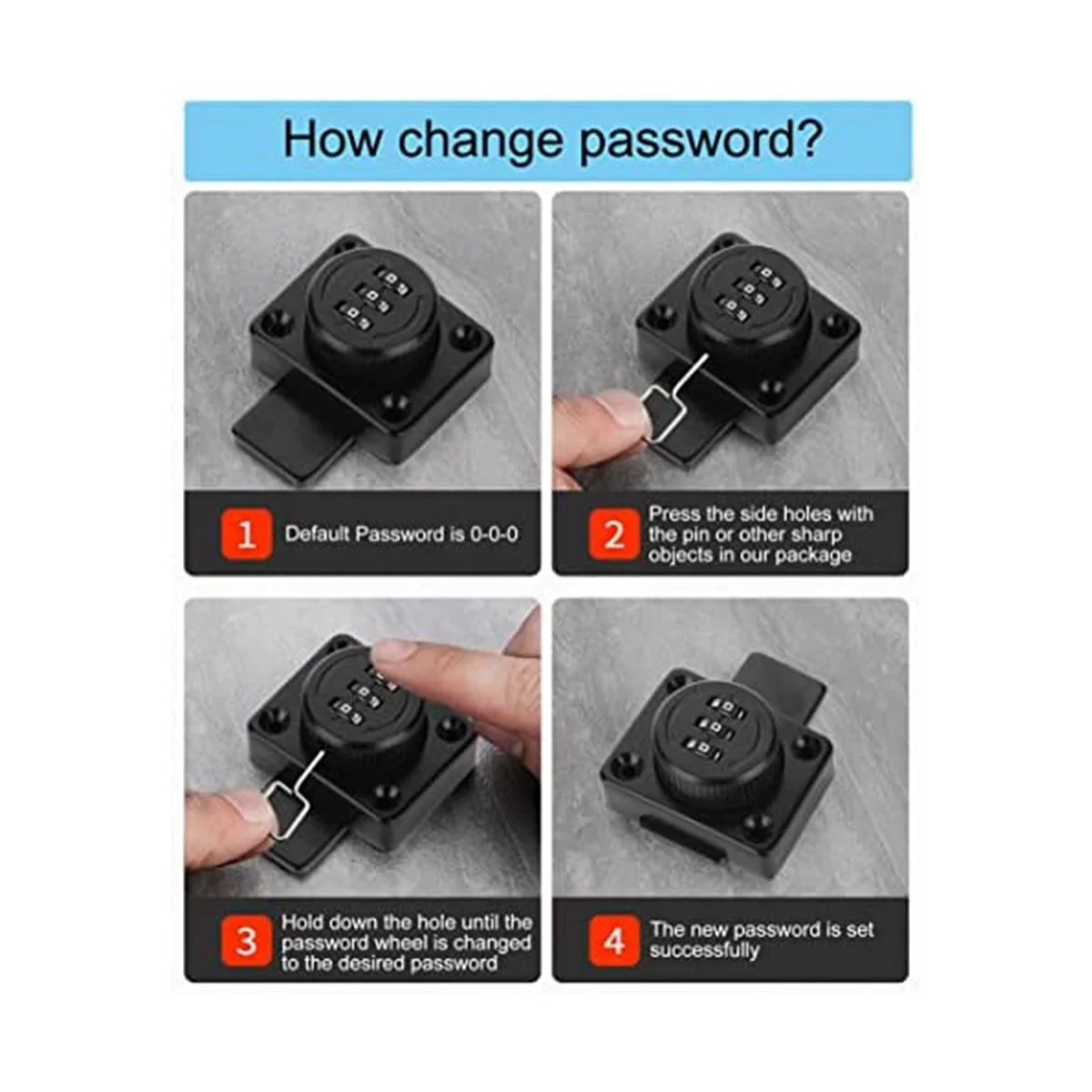 How change password?

1 Default Password is 0-0-0

2 Press the side holes with the pin or other sharp objects in our package

3 Hold down the hole until the password wheel is changed to the desired password

4 The new password is set successfully