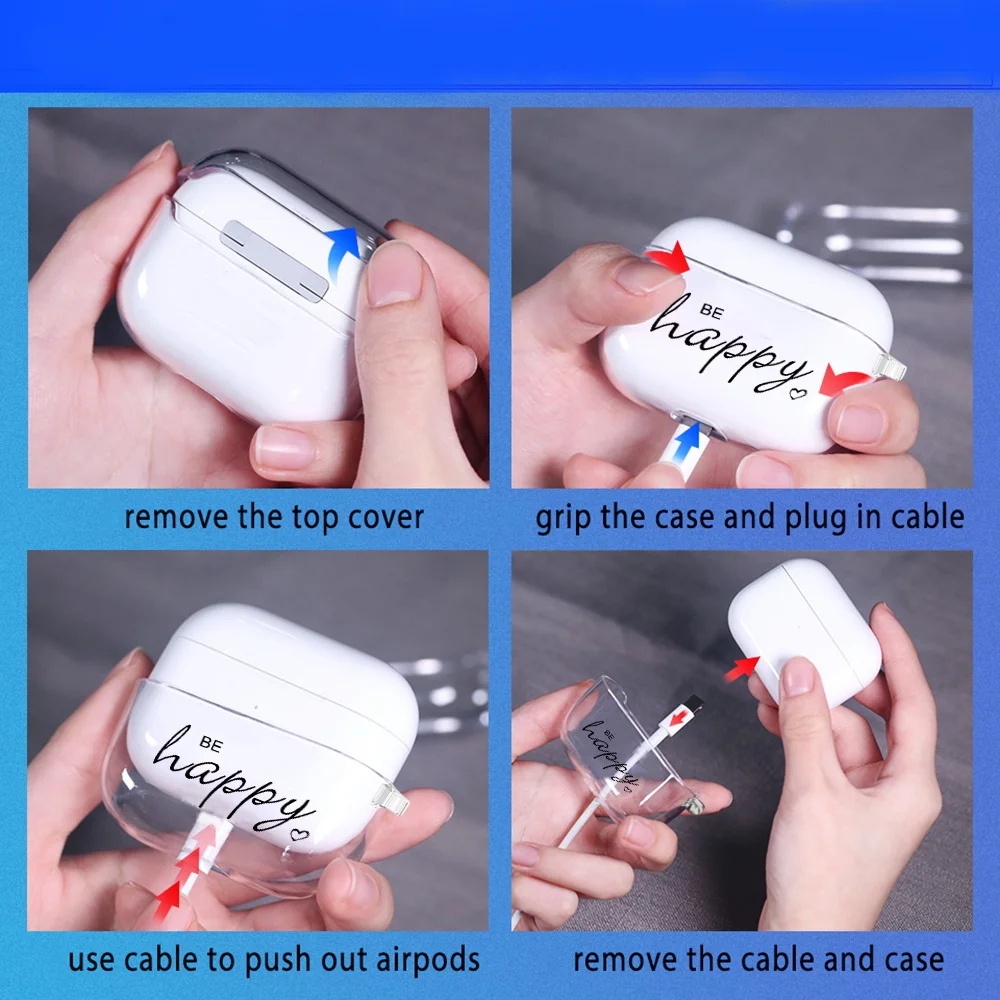 remove the top cover

BE happy

grip the case and plug in cable

BE happy

use cable to push out airpods

BE happy

remove the cable and case