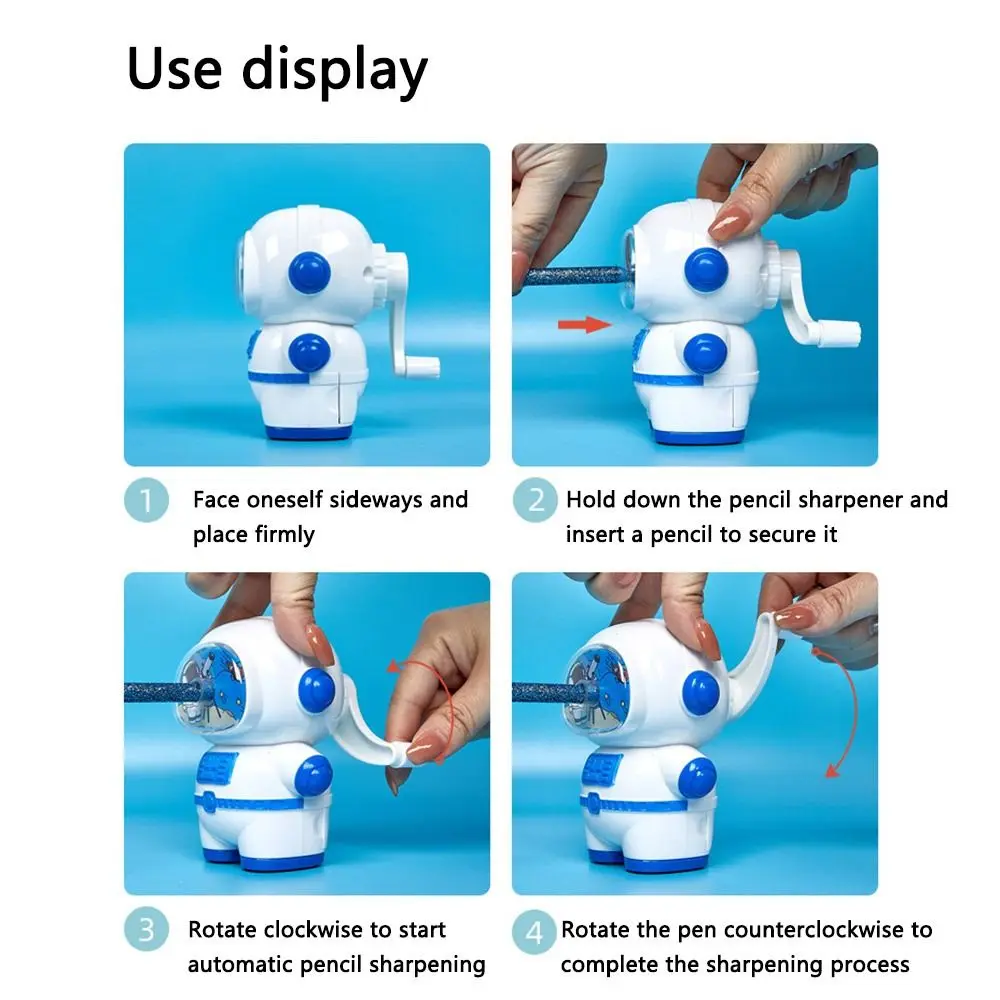 Use display

1 Face oneself sideways and place firmly

2 Hold down the pencil sharpener and insert a pencil to secure it

3 Rotate clockwise to start automatic pencil sharpening

4 Rotate the pen counterclockwise to complete the sharpening process