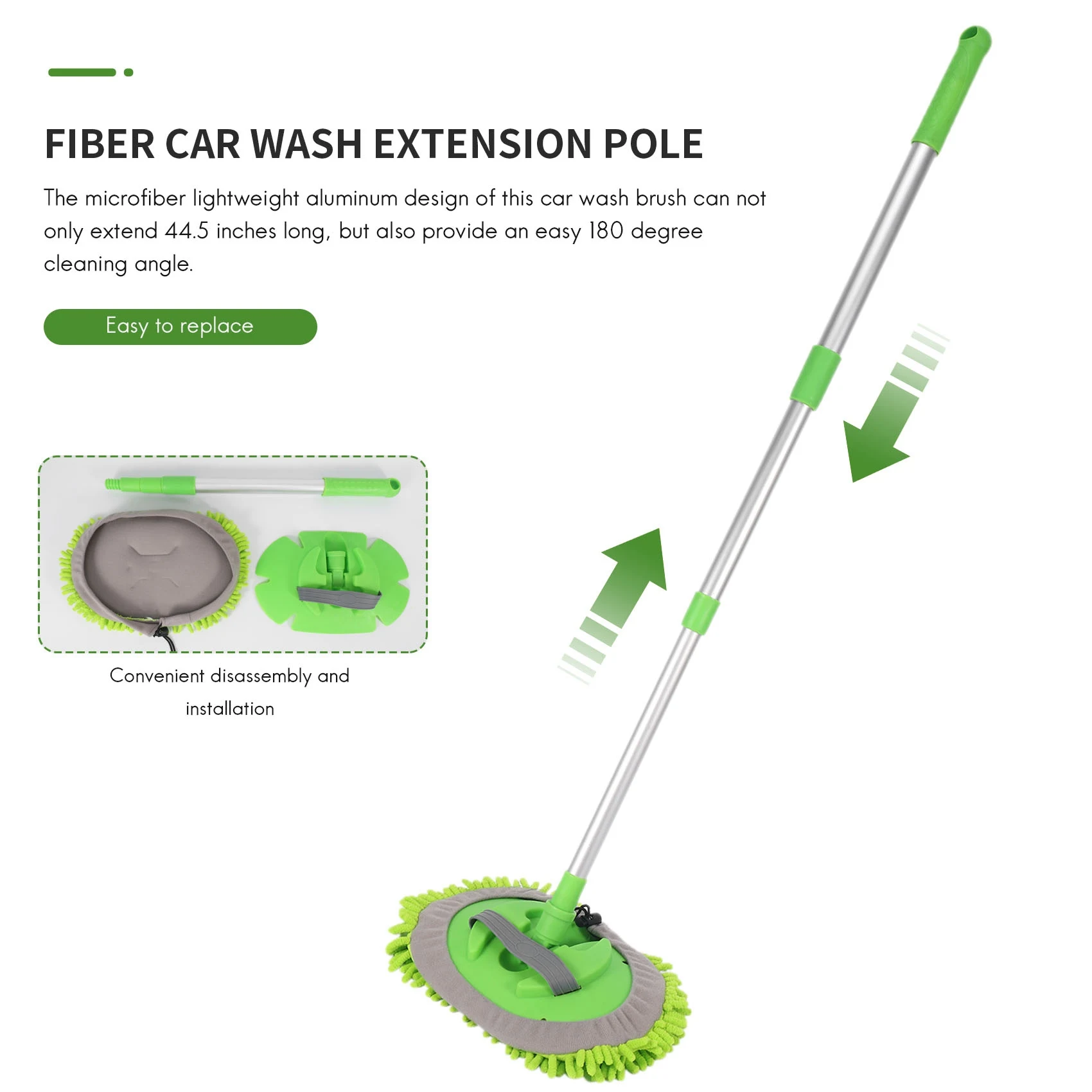 FIBER CAR WASH EXTENSION POLE

The microfiber lightweight aluminum design of this car wash brush can not only extend 44.5 inches long, but also provide an easy 180 degree cleaning angle.

Easy to replace

Convenient disassembly and installation