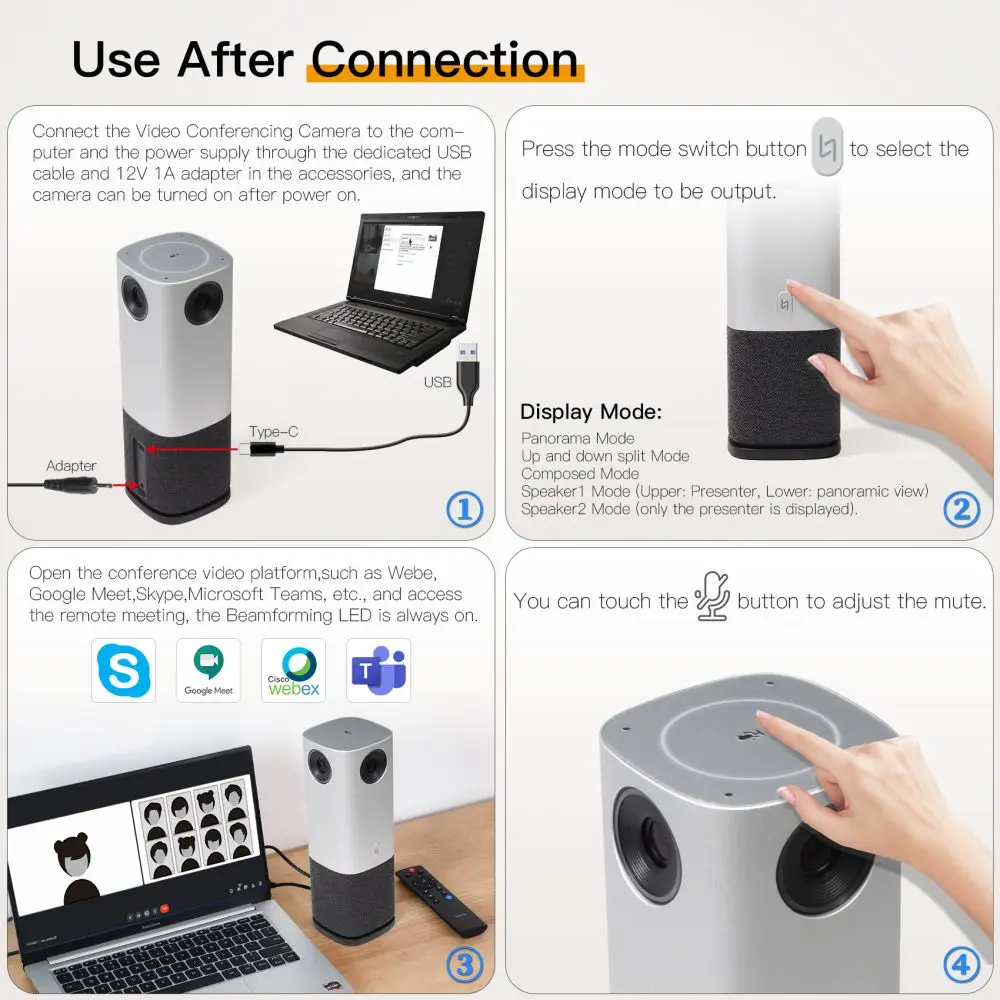 Use After Connection

Connect the Video Conferencing Camera to the computer and the power supply through the dedicated USB cable and 12V 1A adapter in the accessories, and the camera can be turned on after power on.

USB

Type-C

Adapter

①

Press the mode switch button to select the display mode to be output.

Display Mode:
Panorama Mode
Up and down split Mode
Composed Mode
Speaker1 Mode (Upper: Presenter, Lower: panoramic view)
Speaker2 Mode (only the presenter is displayed).

②

Open the conference video platform,such as Webe, Google Meet,Skype,Microsoft Teams, etc., and access the remote meeting, the Beamforming LED is always on.

Google Meet

Cisco webex

③

You can touch the button to adjust the mute.

④