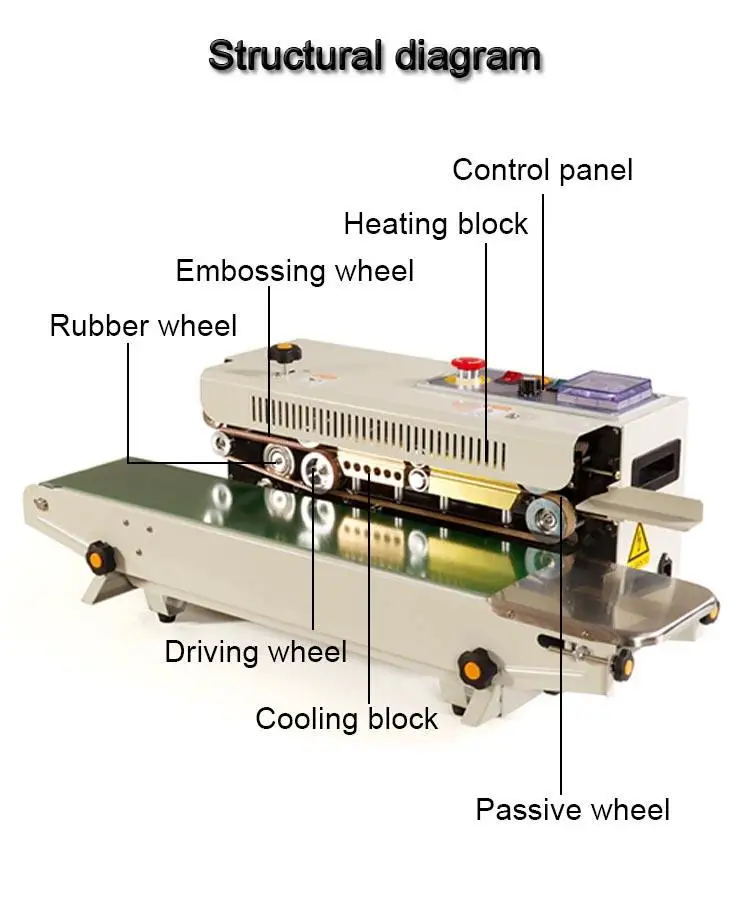 Structural diagram

Control panel

Heating block

Embossing wheel

Rubber wheel

Driving wheel

Cooling block

Passive wheel