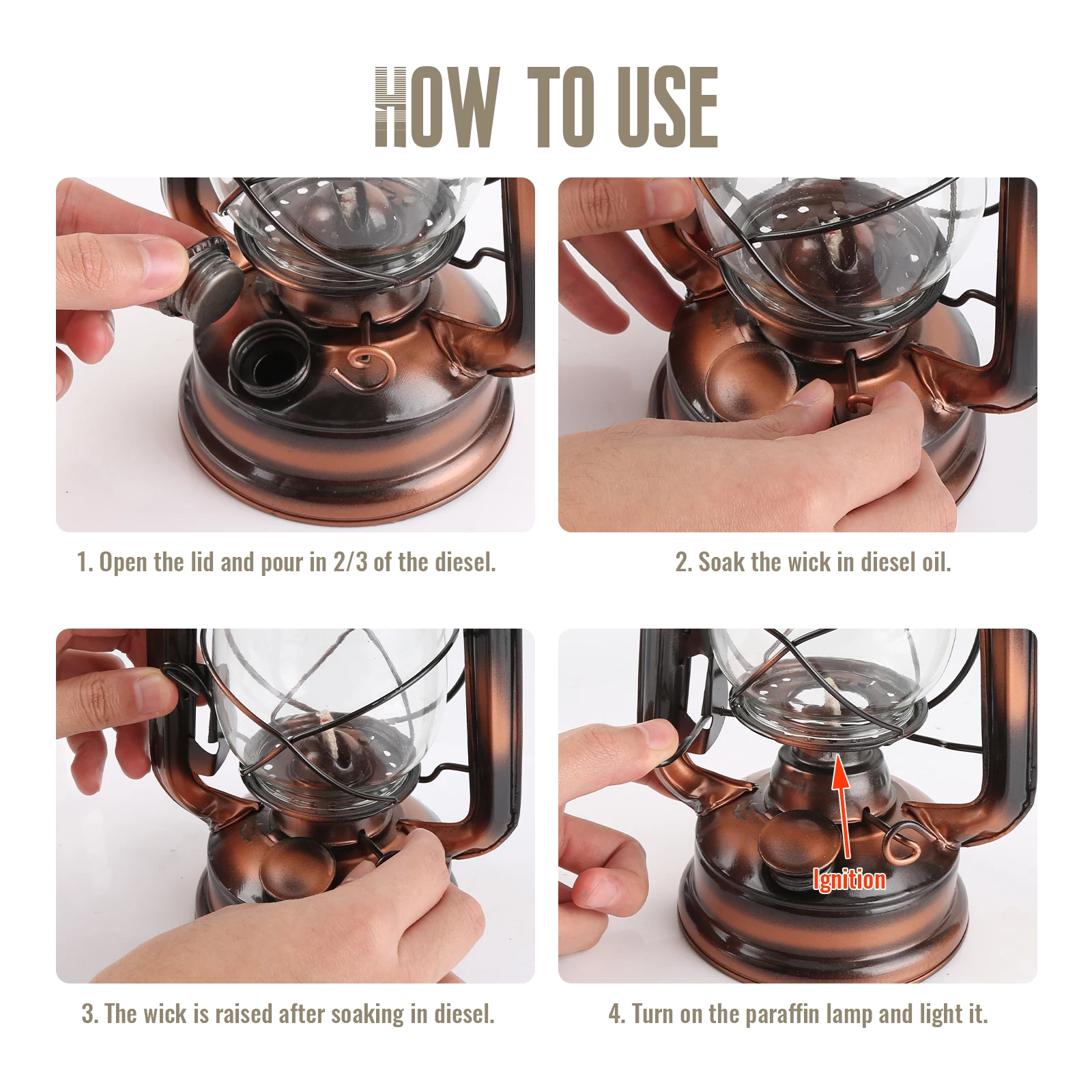 HOW TO USE

1. Open the lid and pour in 2/3 of the diesel.

2. Soak the wick in diesel oil.

3. The wick is raised after soaking in diesel.

Ignition

4. Turn on the paraffin lamp and light it.