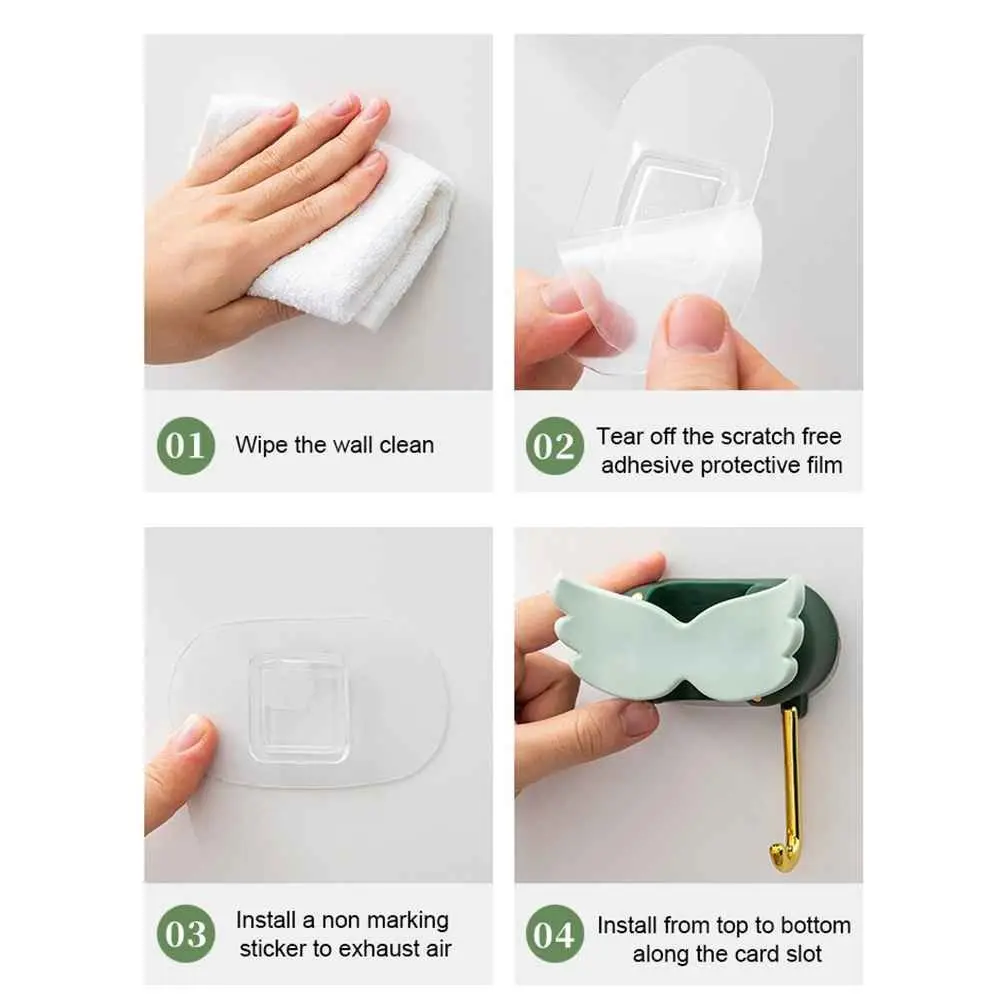 01 Wipe the wall clean

02 Tear off the scratch free adhesive protective film

03 Install a non marking sticker to exhaust air

04 Install from top to bottom along the card slot