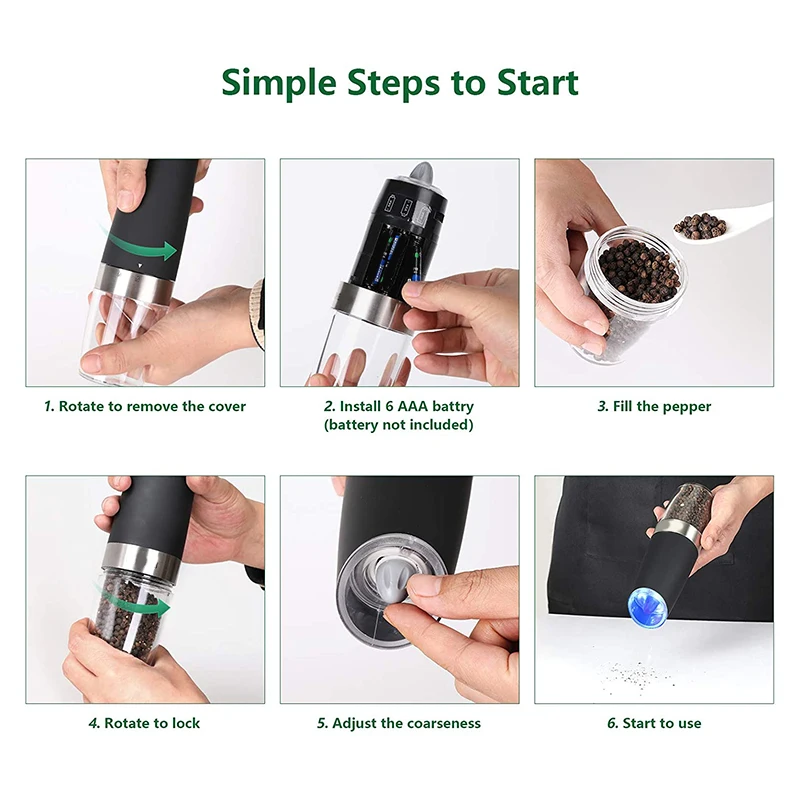 Simple Steps to Start

1. Rotate to remove the cover

2. Install 6 AAA battry (battery not included)

3. Fill the pepper

4. Rotate to lock

5. Adjust the coarseness

6. Start to use