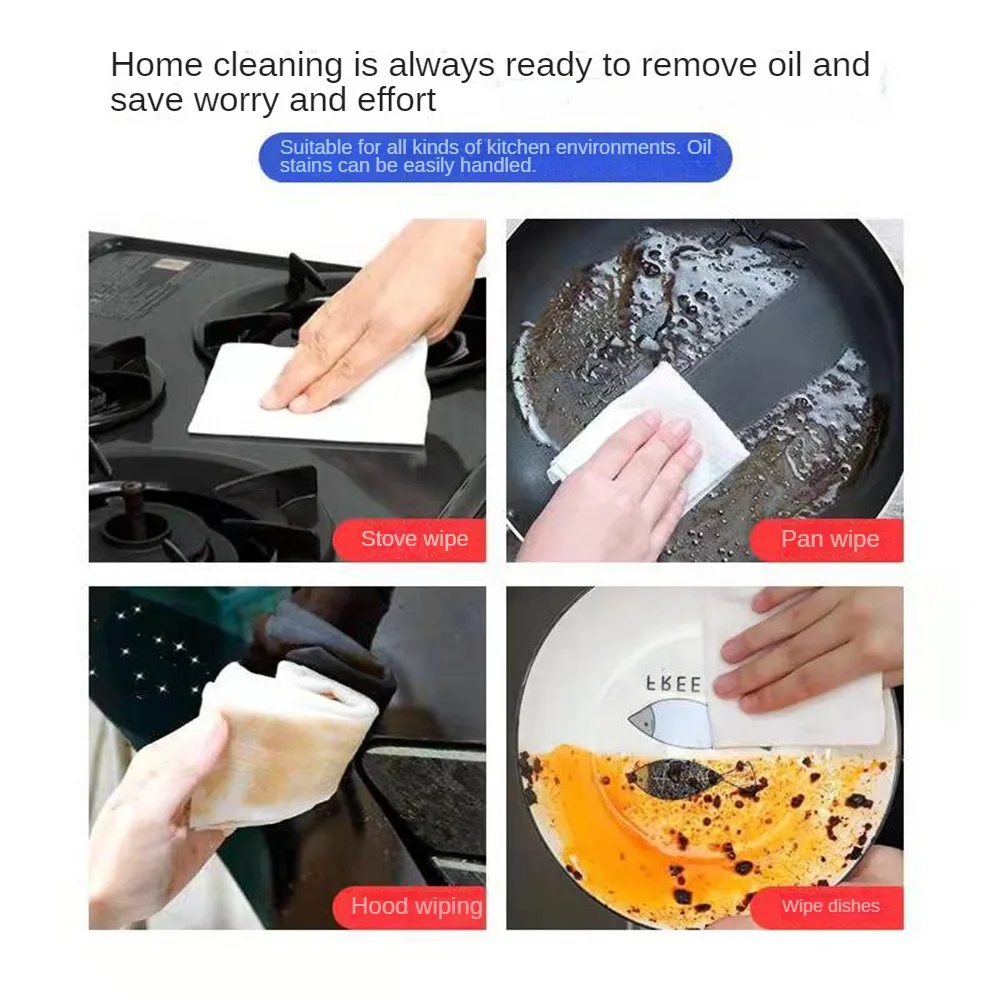 Home cleaning is always ready to remove oil and save worry and effort

Suitable for all kinds of kitchen environments. Oil stains can be easily handled.

Stove wipe

Pan wipe

FREE

Hood wiping

Wipe dishes