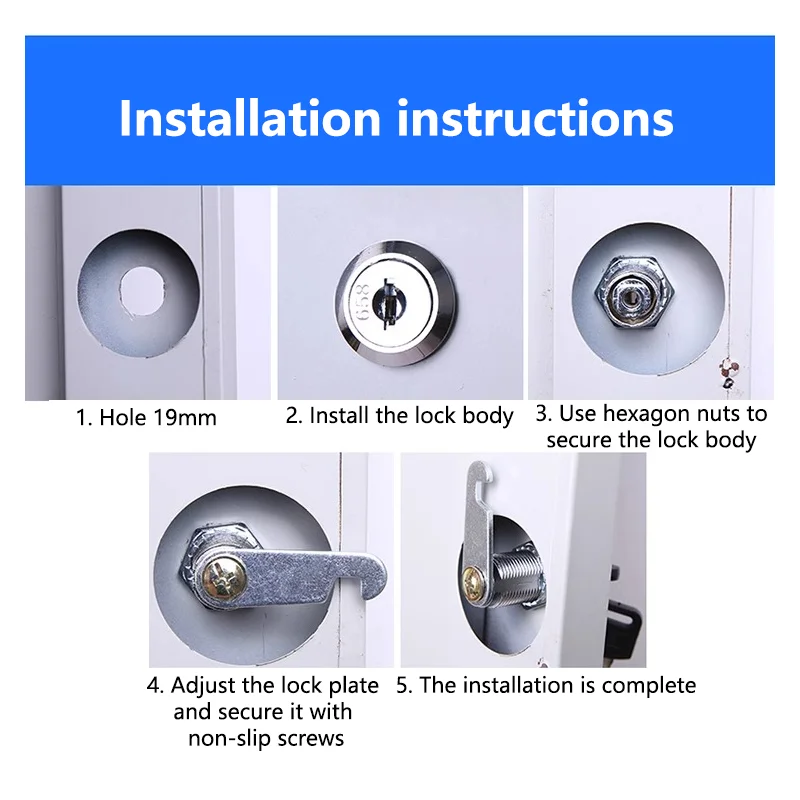 Installation instructions

658

1. Hole 19mm

2. Install the lock body

3. Use hexagon nuts to secure the lock body

4. Adjust the lock plate and secure it with non-slip screws

5. The installation is complete