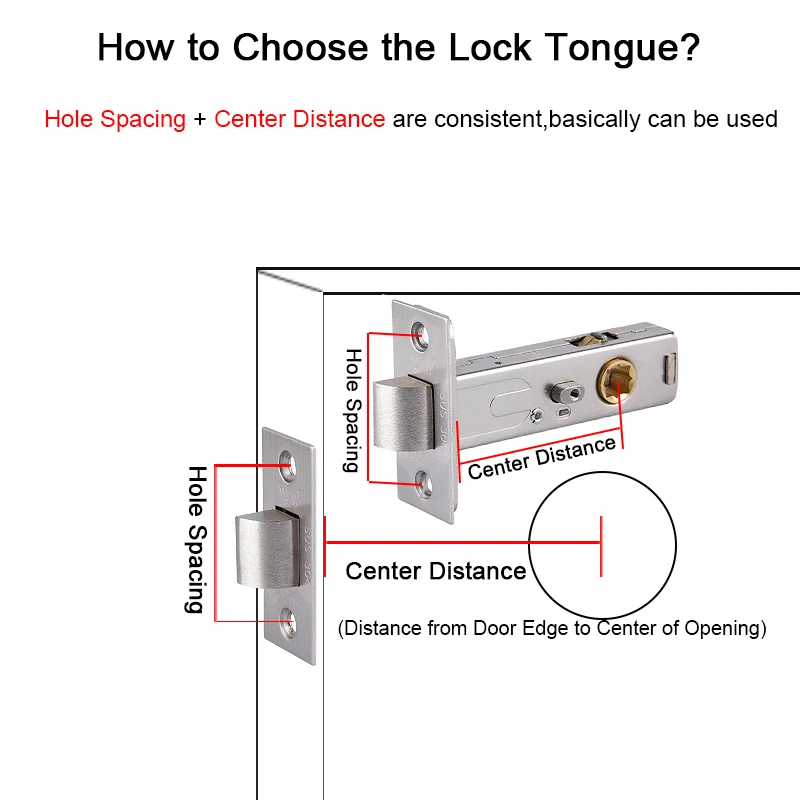 How to Choose the Lock Tongue?

Hole Spacing + Center Distance are consistent,basically can be used

Hole Spacing

Center Distance

Hole Spacing

Center Distance

(Distance from Door Edge to Center of Opening)