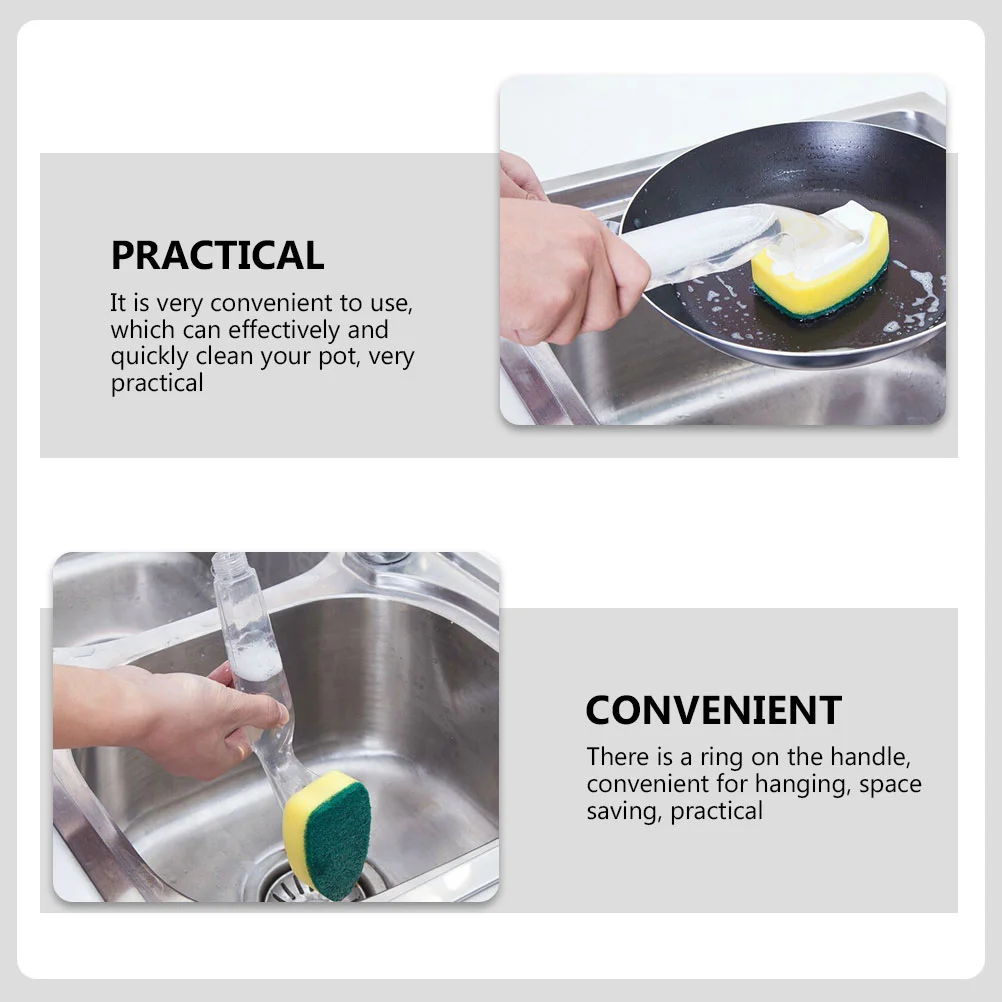 PRACTICAL

It is very convenient to use, which can effectively and quickly clean your pot, very practical

CONVENIENT

There is a ring on the handle, convenient for hanging, space saving, practical