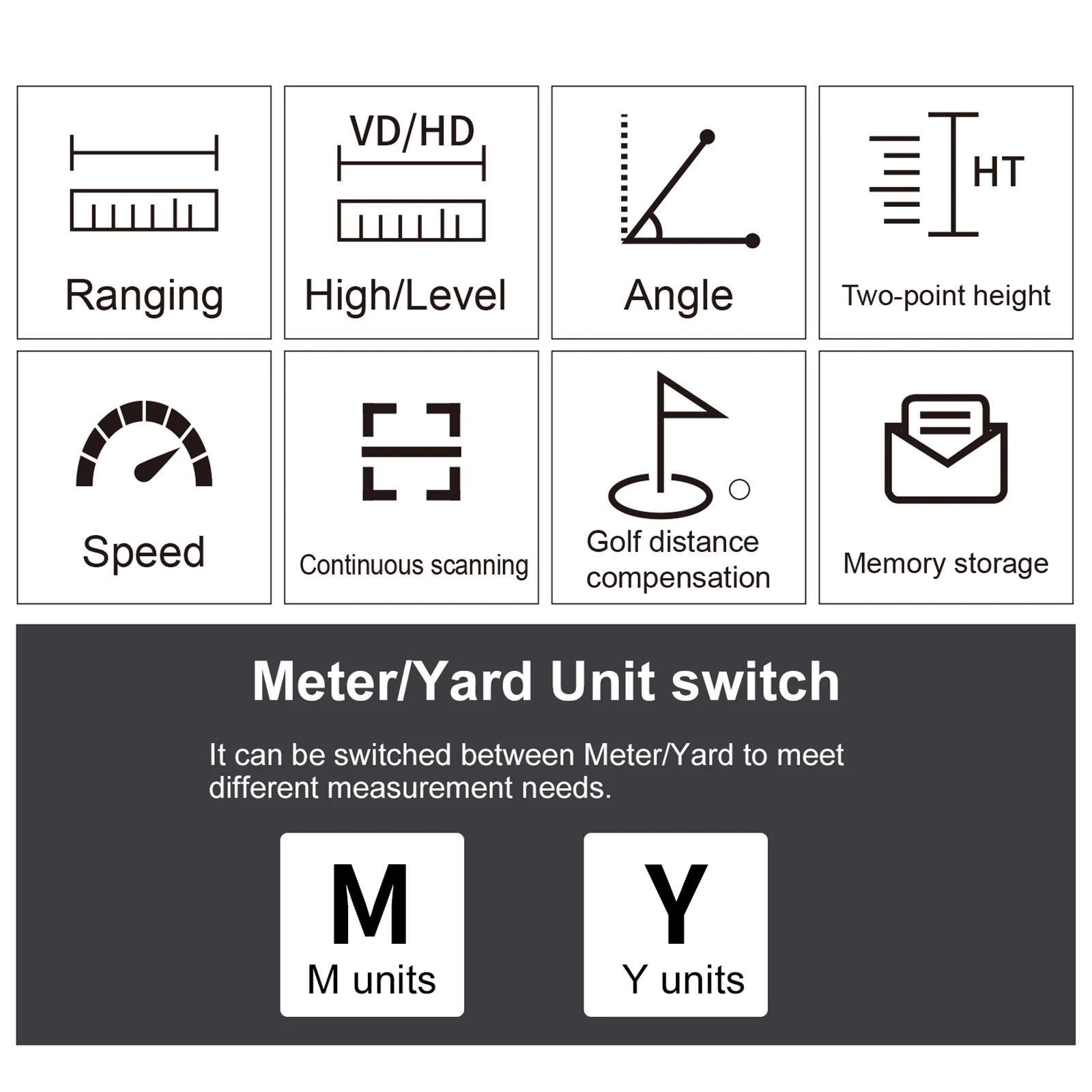 Ranging

VD/HD

High/Level

Angle

HT

Two-point height

Speed

Continuous scanning

Golf distance compensation

Memory storage

Meter/Yard Unit switch

It can be switched between Meter/Yard to meet different measurement needs.

M

M units

Y

Y units