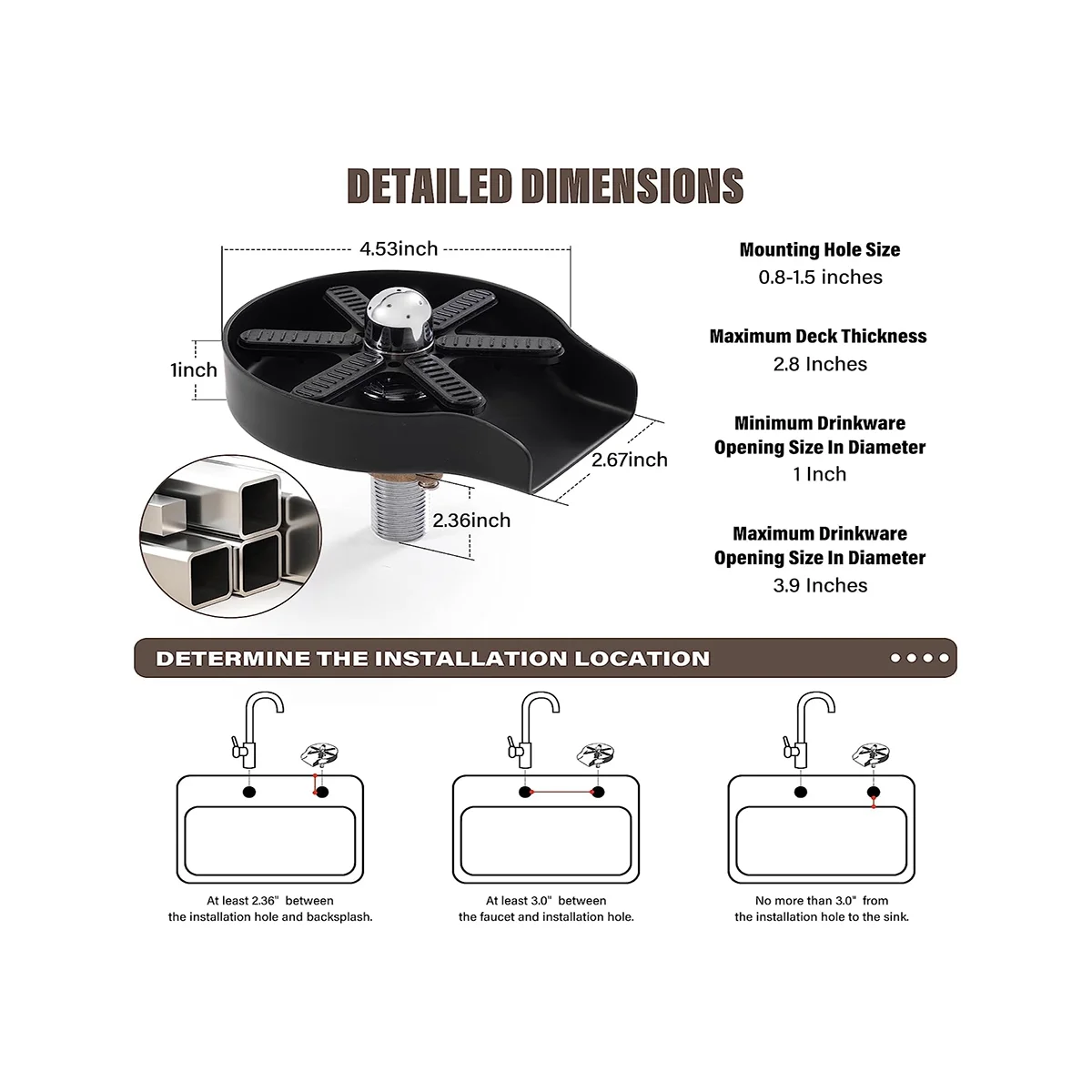 DETAILED DIMENSIONS

4.53inch

1inch

2.67inch

2.36inch

Mounting Hole Size
0.8-1.5 inches

Maximum Deck Thickness
2.8 Inches

Minimum Drinkware Opening Size In Diameter
1 Inch

Maximum Drinkware Opening Size In Diameter
3.9 Inches

DETERMINE THE INSTALLATION LOCATION

At least 2.36" between the installation hole and backsplash.

At least 3.0" between the faucet and installation hole.

No more than 3.0" from the installation hole to the sink.