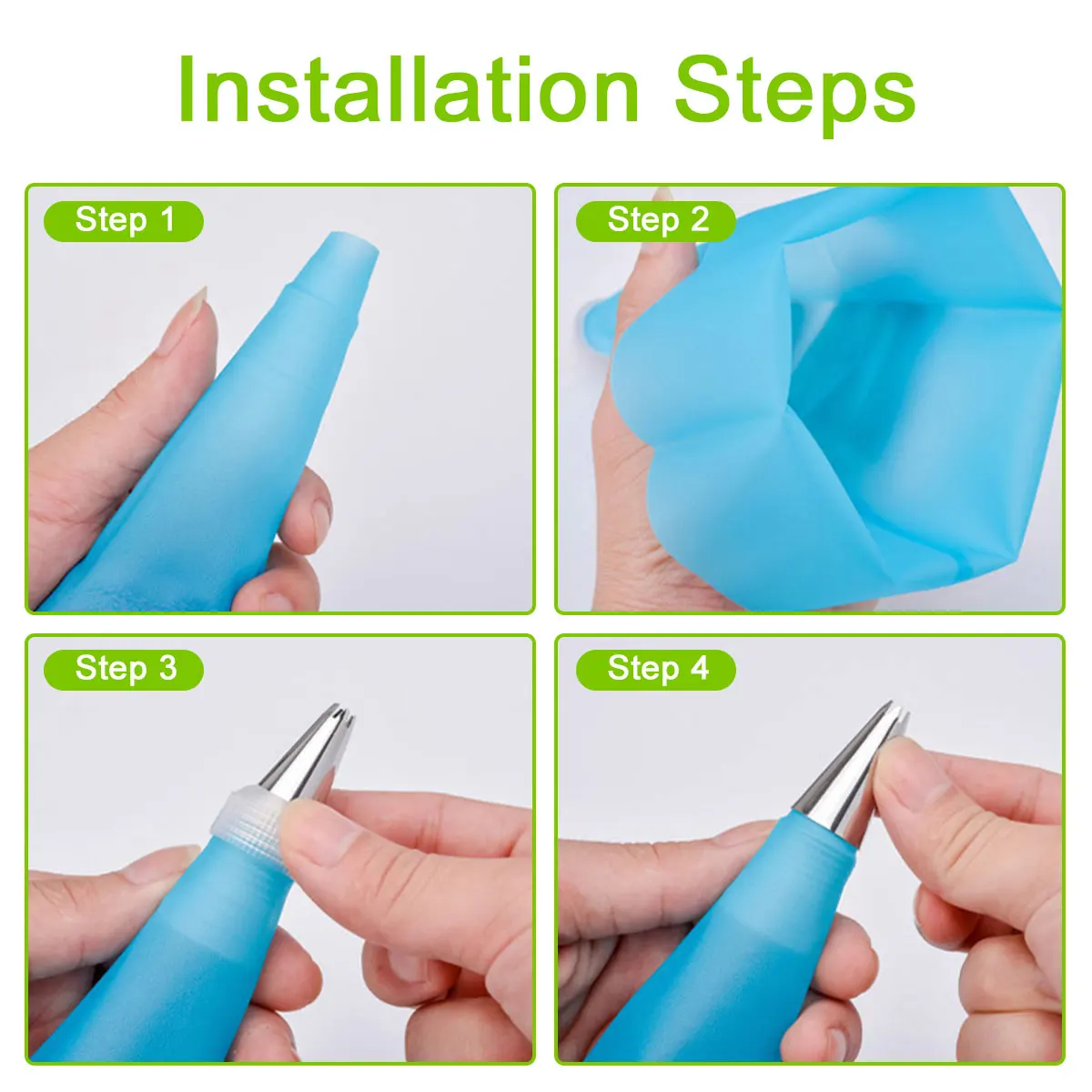 Installation Steps

Step 1

Step 2

Step 3

Step 4