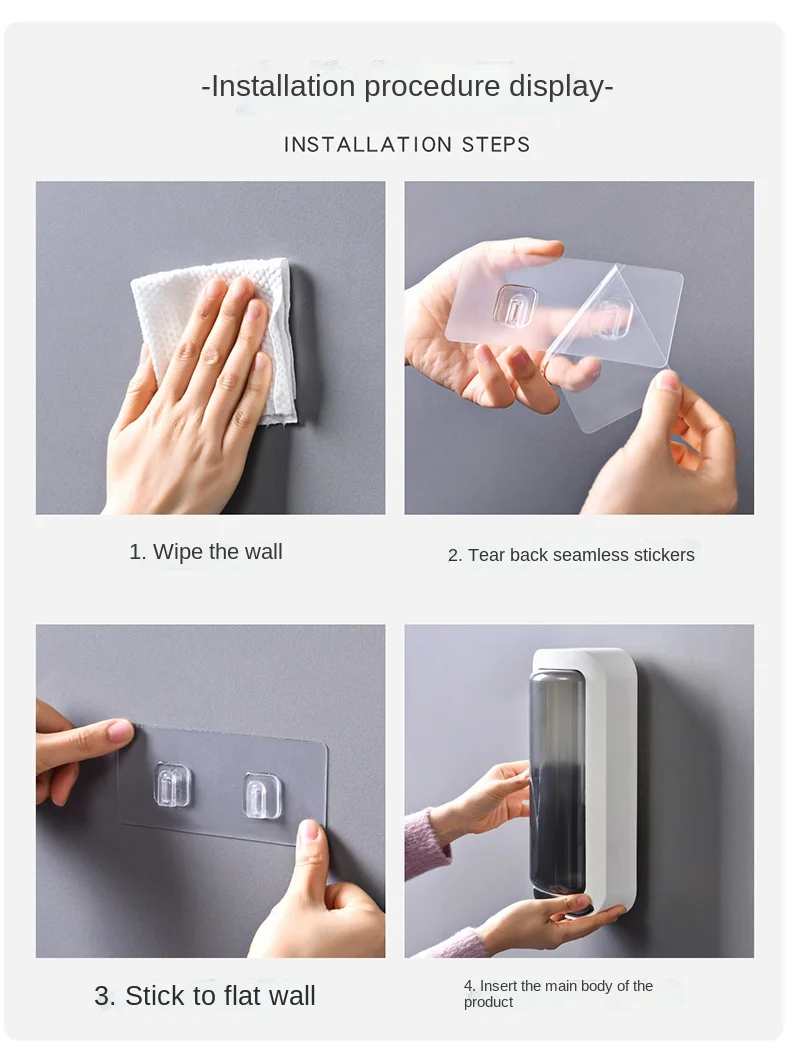 -Installation procedure display-

INSTALLATION STEPS

1. Wipe the wall

2. Tear back seamless stickers

3. Stick to flat wall

4. Insert the main body of the product