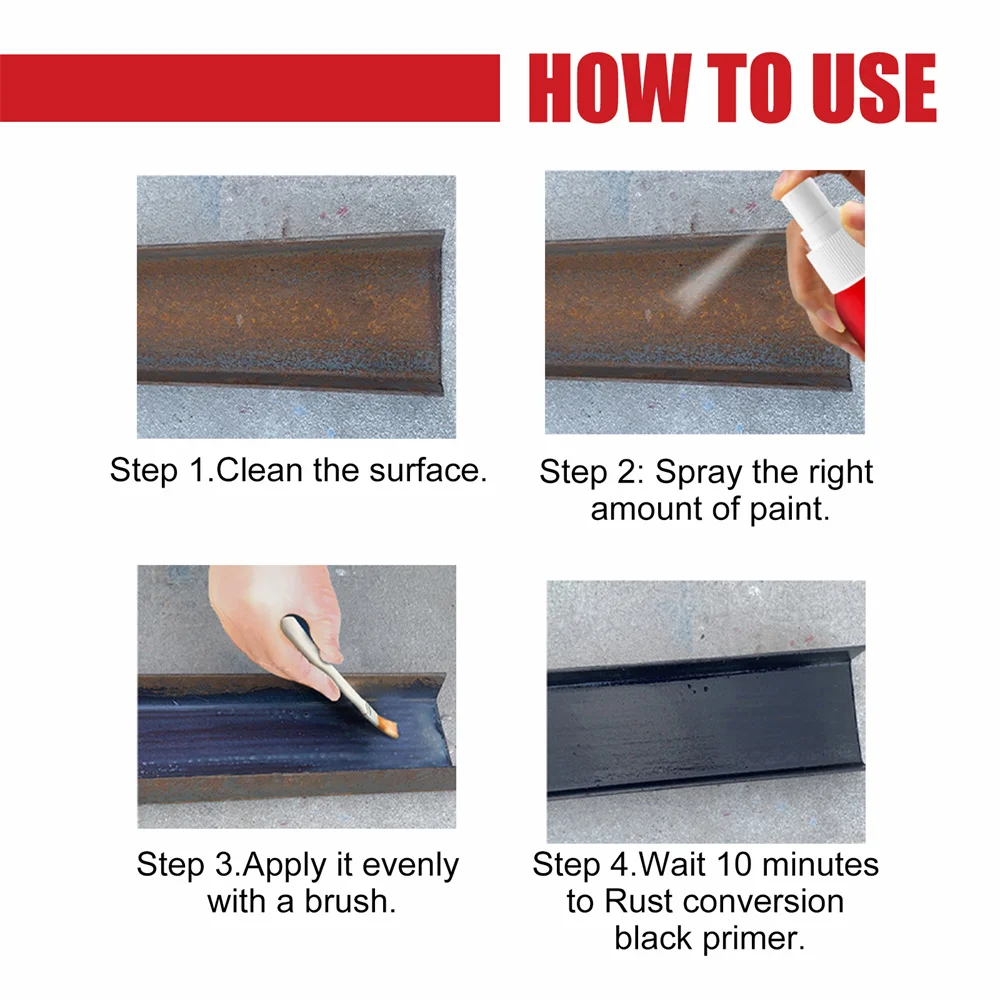 HOW TO USE

Step 1.Clean the surface.

Step 2: Spray the right amount of paint.

Step 3.Apply it evenly with a brush.

Step 4.Wait 10 minutes to Rust conversion black primer.