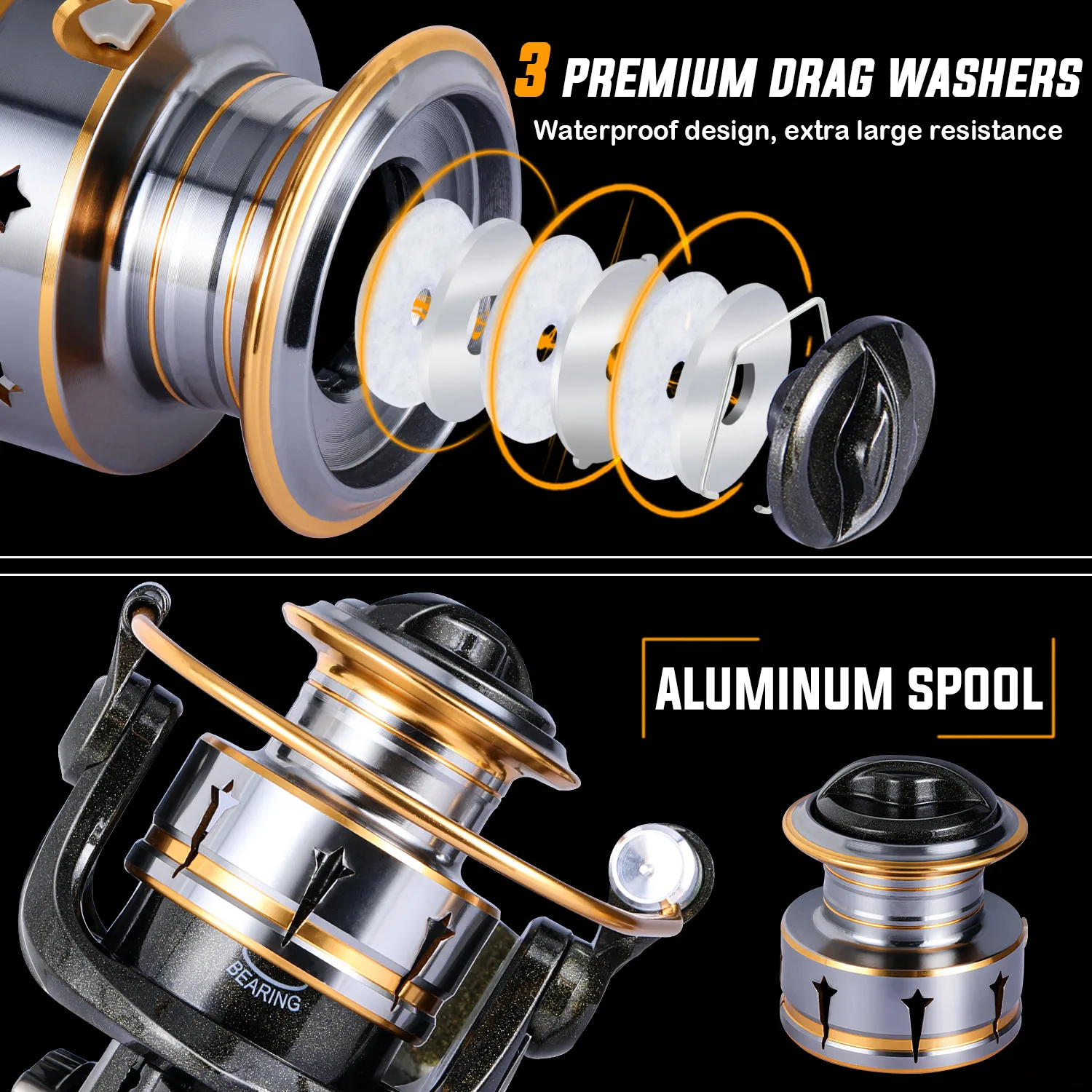 3 PREMIUM DRAG WASHERS
Waterproof design, extra large resistance

ALUMINUM SPOOL

BEARING