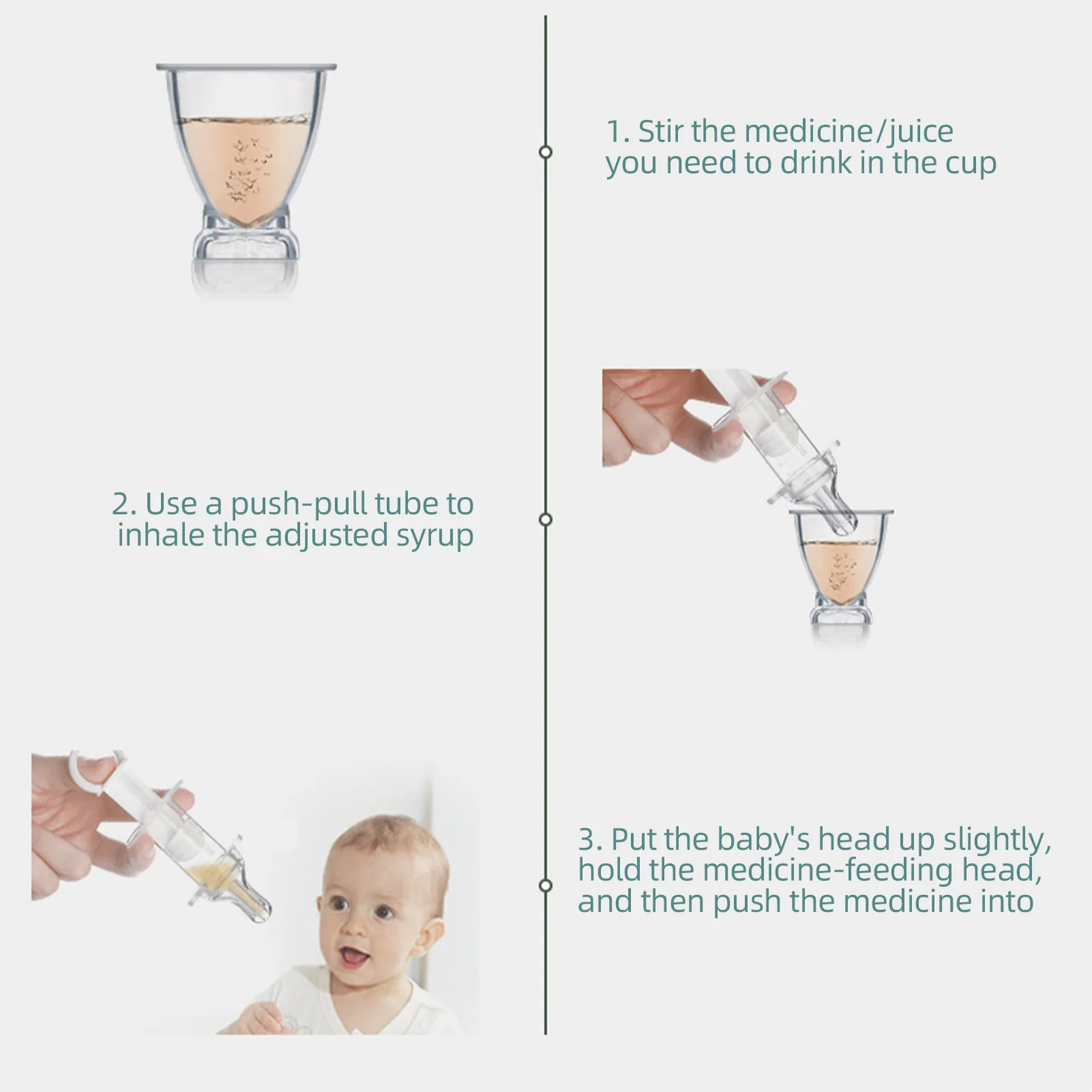 1. Stir the medicine/juice you need to drink in the cup

2. Use a push-pull tube to inhale the adjusted syrup

3. Put the baby's head up slightly, hold the medicine-feeding head, and then push the medicine into