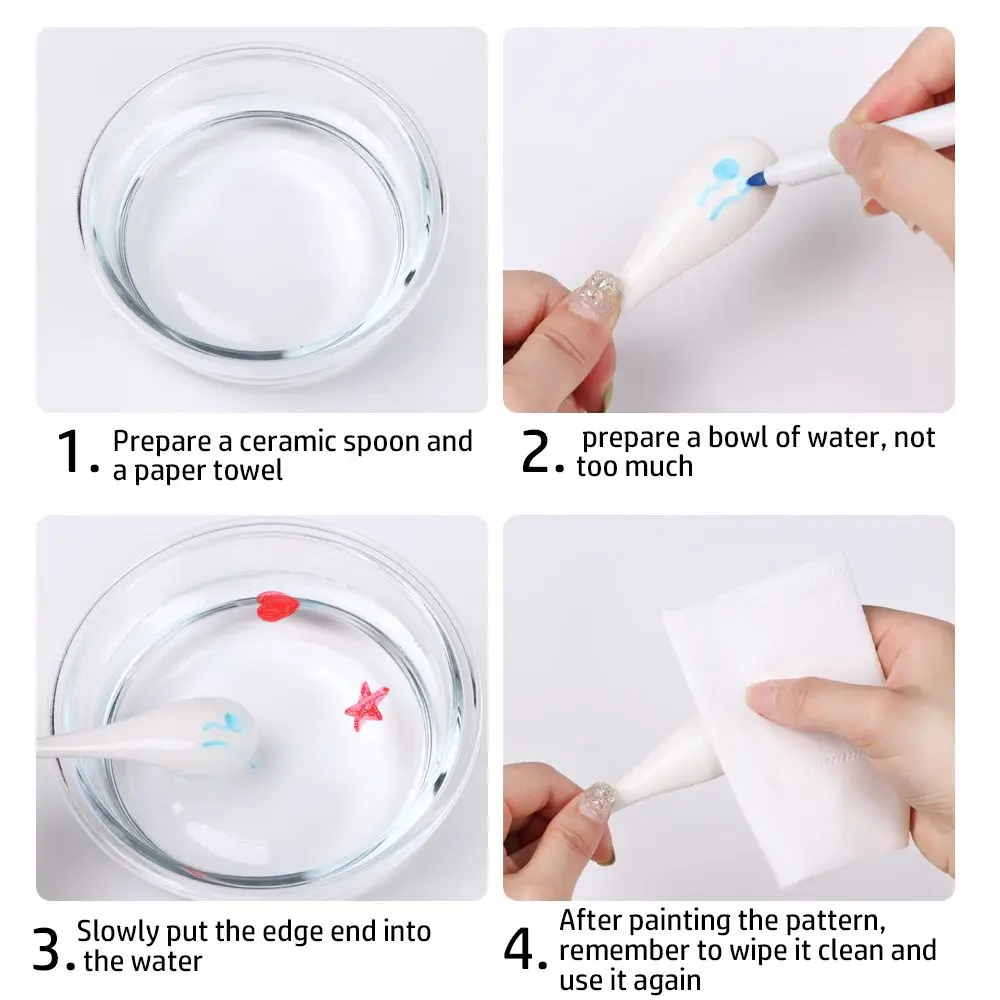 1. Prepare a ceramic spoon and a paper towel

2. prepare a bowl of water, not too much

3. Slowly put the edge end into the water

4. After painting the pattern, remember to wipe it clean and use it again