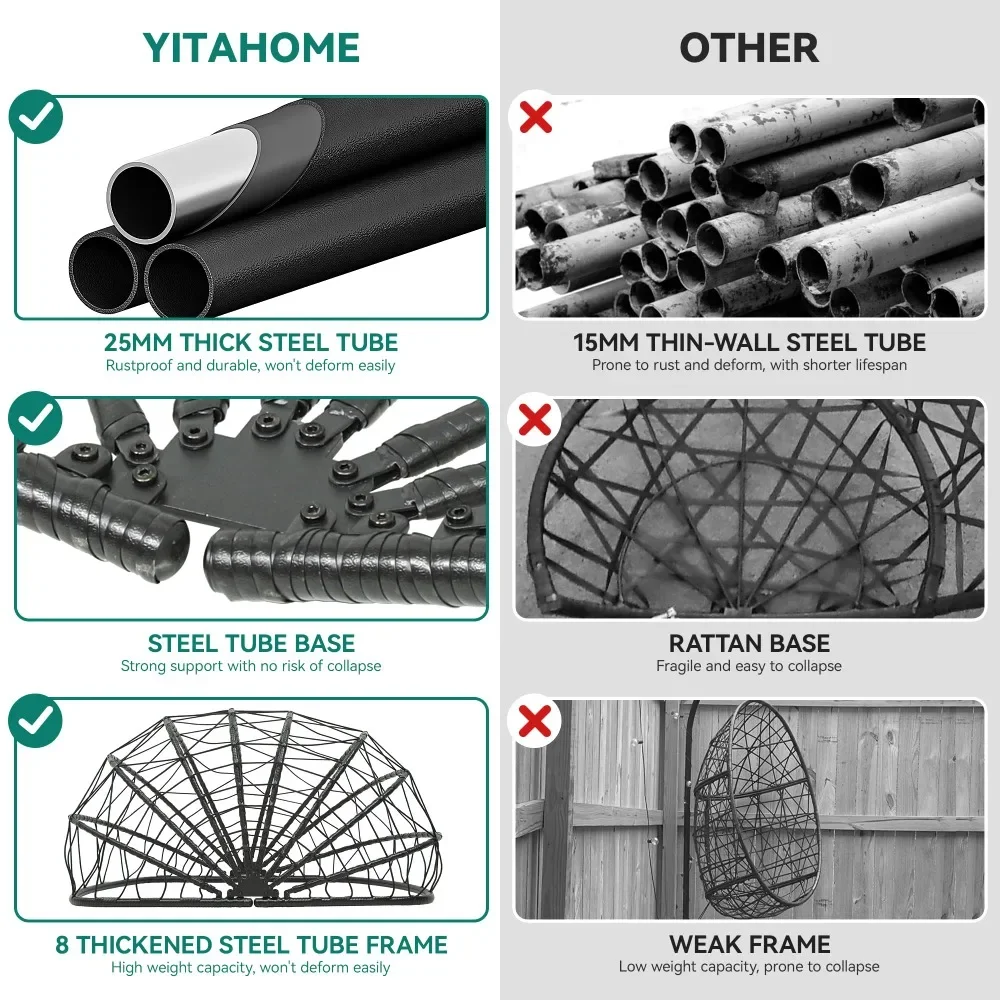 YITAHOME

25MM THICK STEEL TUBE
Rustproof and durable, won't deform easily

STEEL TUBE BASE
Strong support with no risk of collapse

8 THICKENED STEEL TUBE FRAME
High weight capacity, won't deform easily

OTHER

15MM THIN-WALL STEEL TUBE
Prone to rust and deform, with shorter lifespan

RATTAN BASE
Fragile and easy to collapse

WEAK FRAME
Low weight capacity, prone to collapse