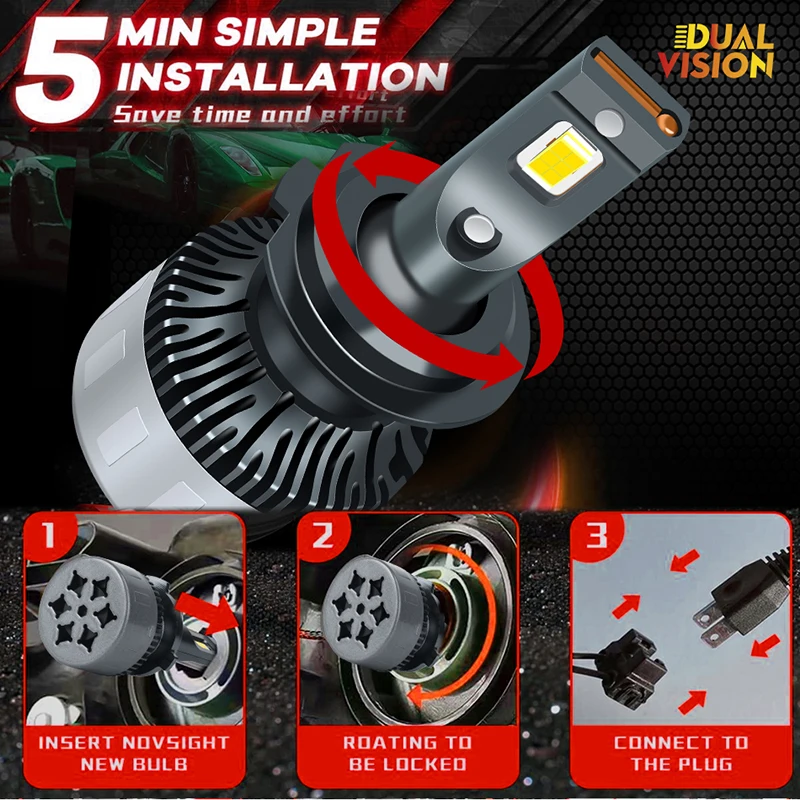 5 MIN SIMPLE INSTALLATION
Save time and effort

DUAL VISION

1
INSERT NOVSIGHT NEW BULB

2
ROATING TO BE LOCKED

3
CONNECT TO THE PLUG