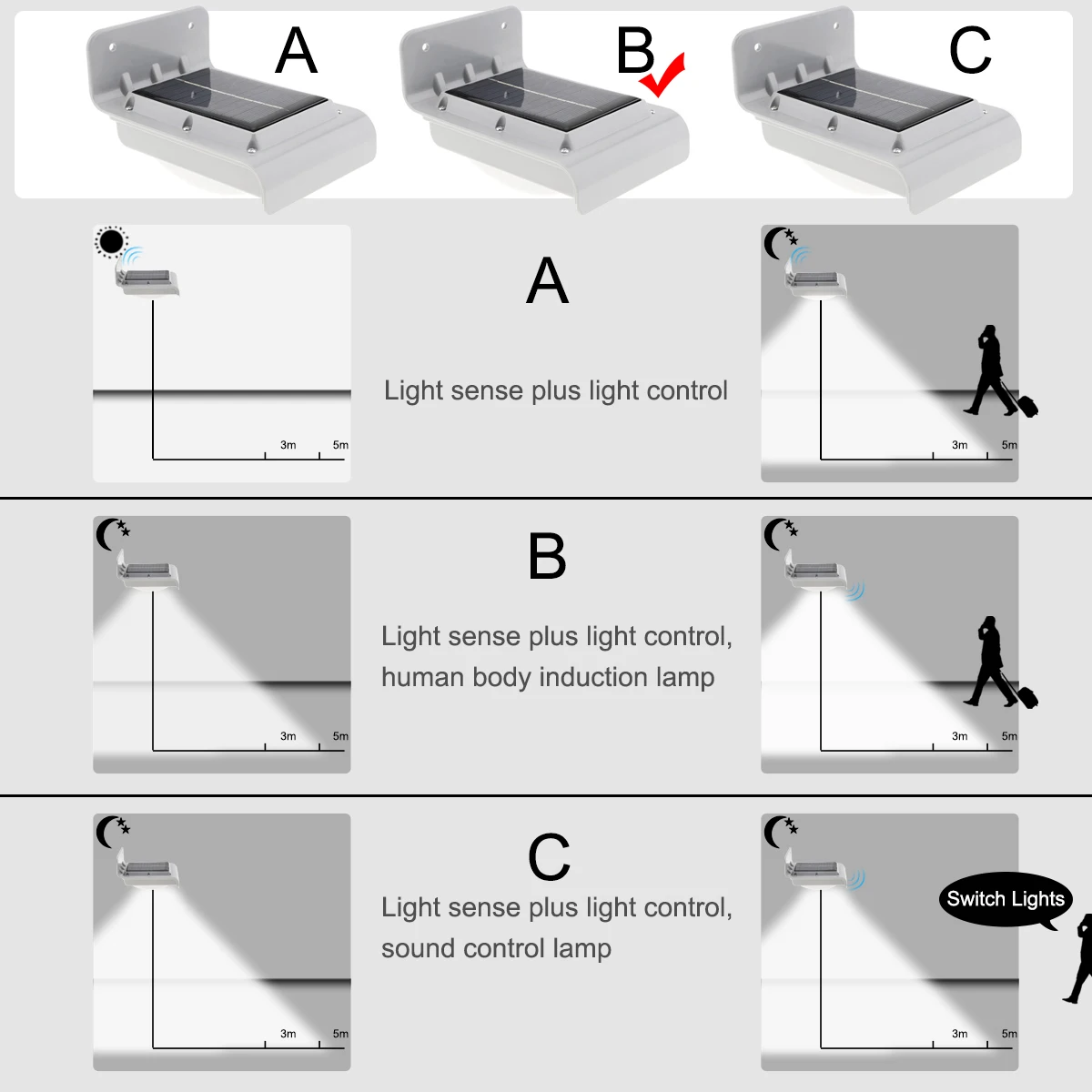 A B C

3m 5m

A

Light sense plus light control

3m 5m

3m 5m

B

Light sense plus light control, human body induction lamp

3m 5m

3m 5m

C

Light sense plus light control, sound control lamp

Switch Lights

3m 5m