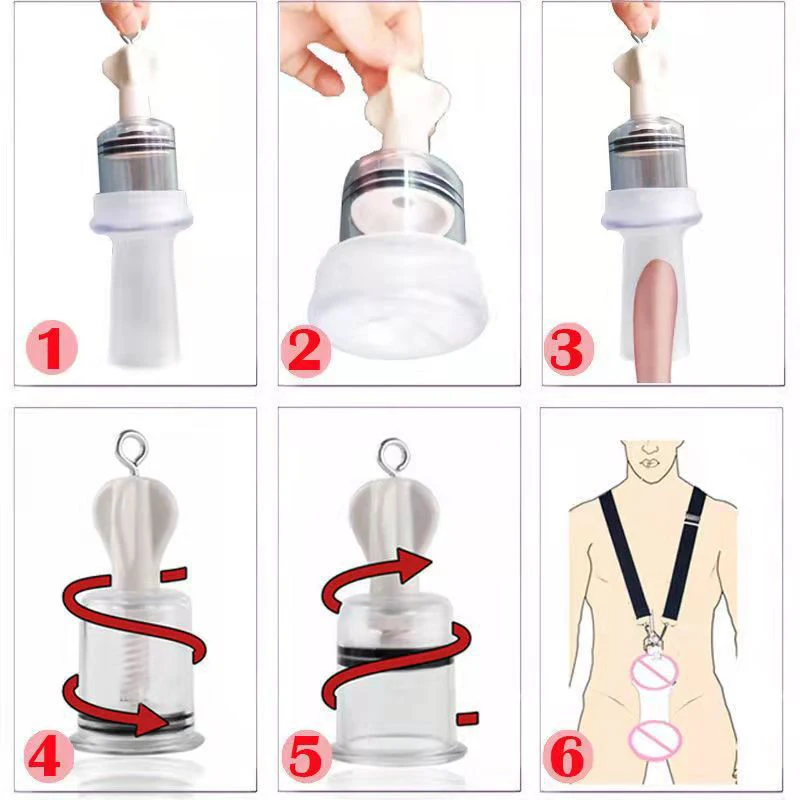 1
2
3
4
5
6