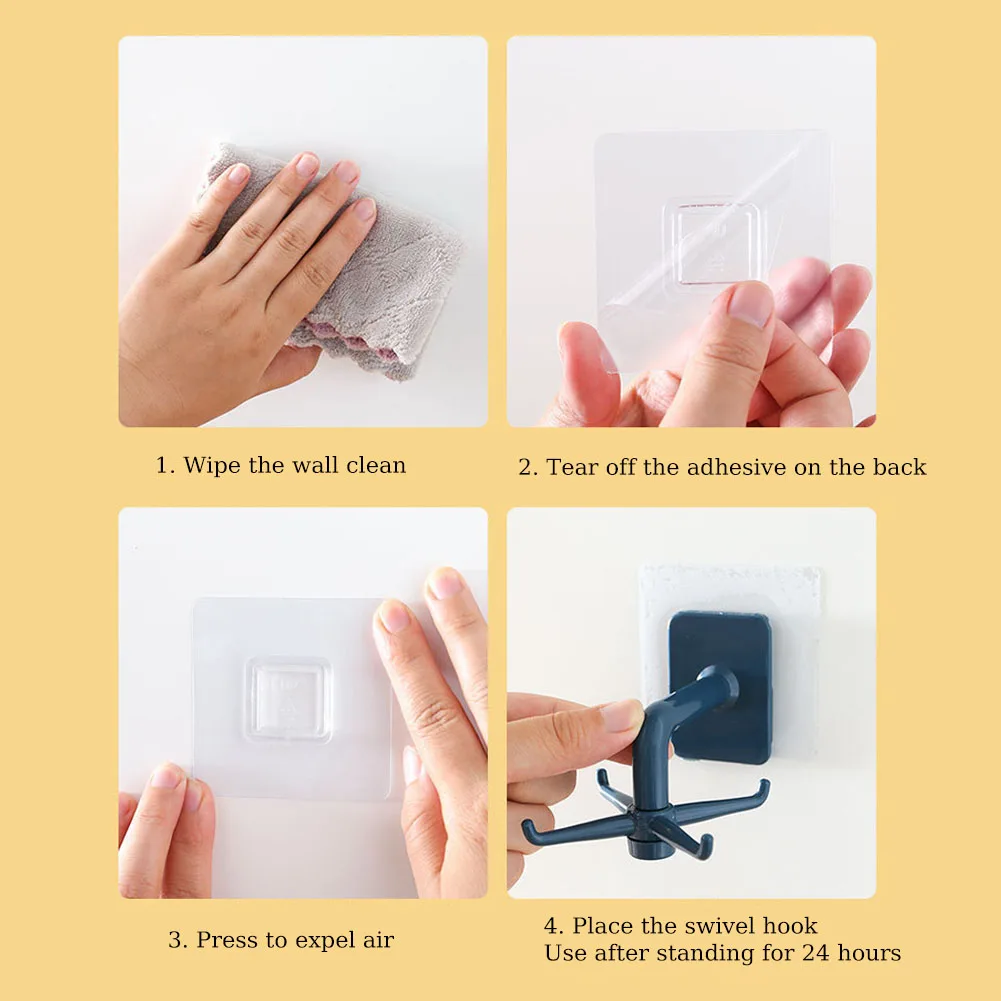 1. Wipe the wall clean

2. Tear off the adhesive on the back

3. Press to expel air

4. Place the swivel hook
Use after standing for 24 hours