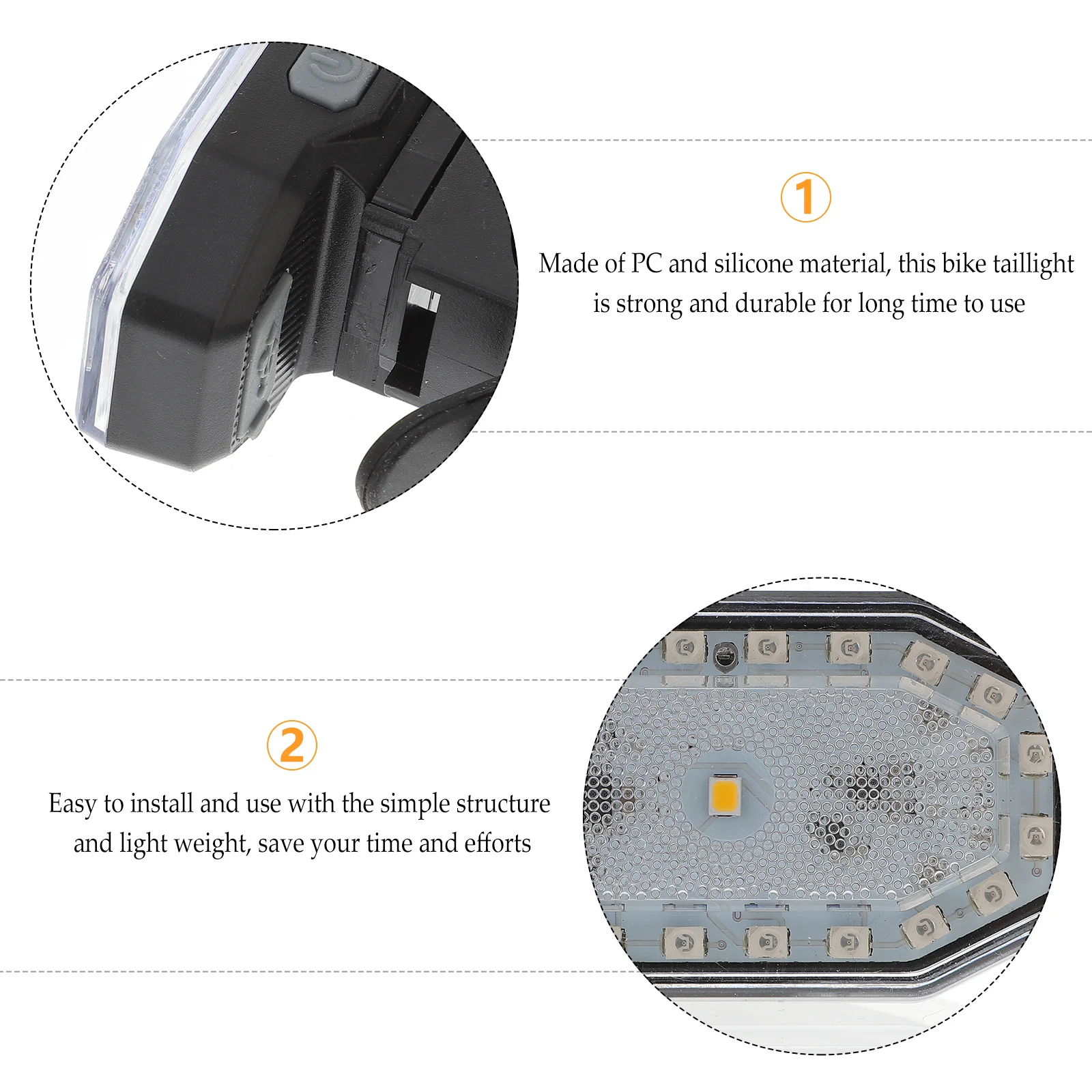 1

Made of PC and silicone material, this bike taillight is strong and durable for long time to use

2

Easy to install and use with the simple structure and light weight, save your time and efforts