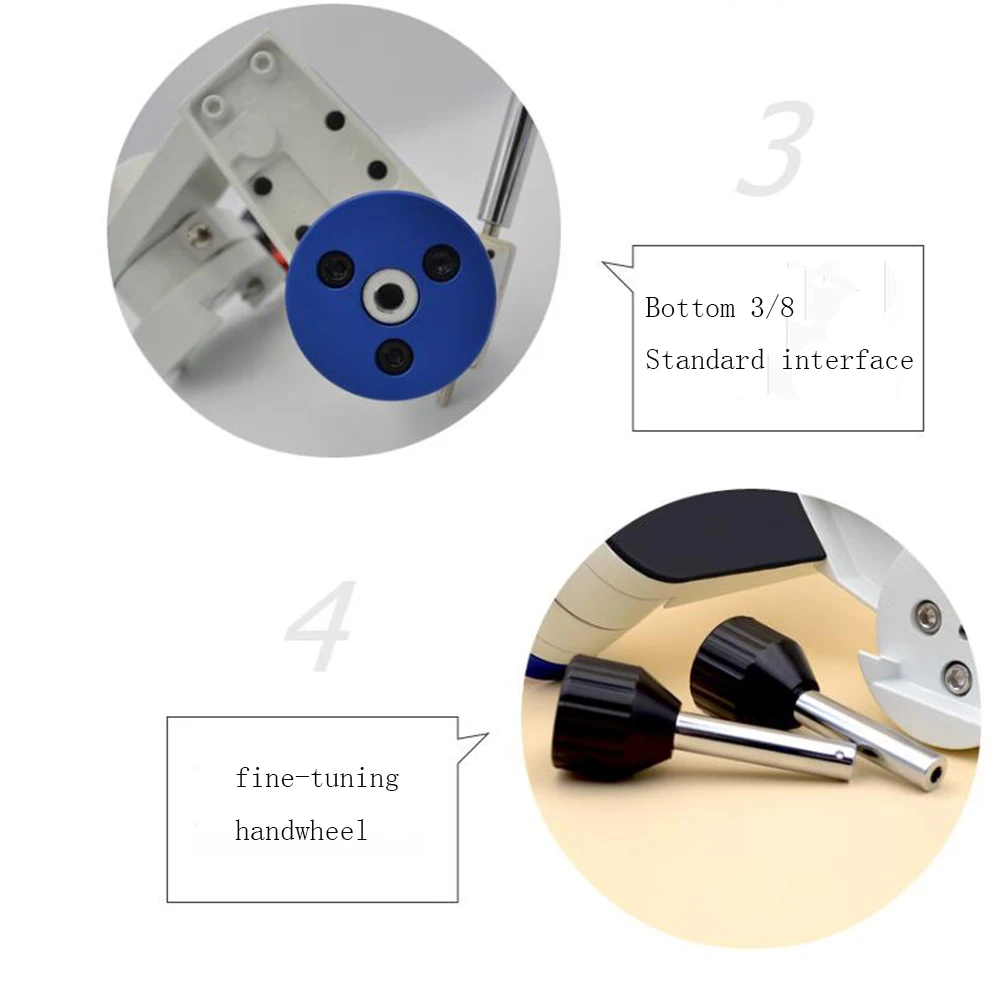 3

Bottom 3/8
Standard interface

4

fine-tuning
handwheel