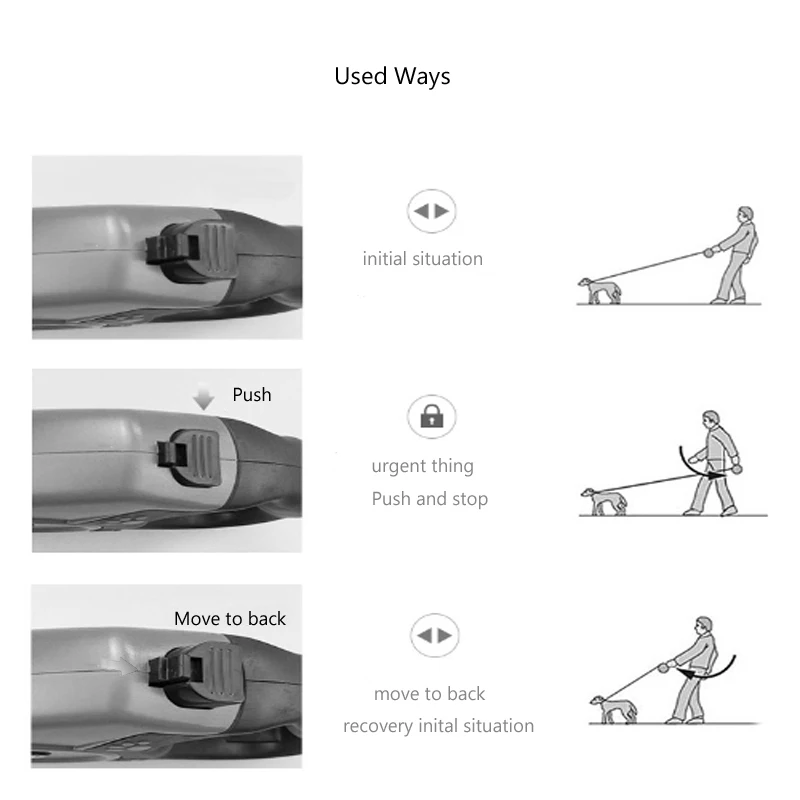 Used Ways

initial situation

Push

urgent thing
Push and stop

Move to back

move to back
recovery inital situation