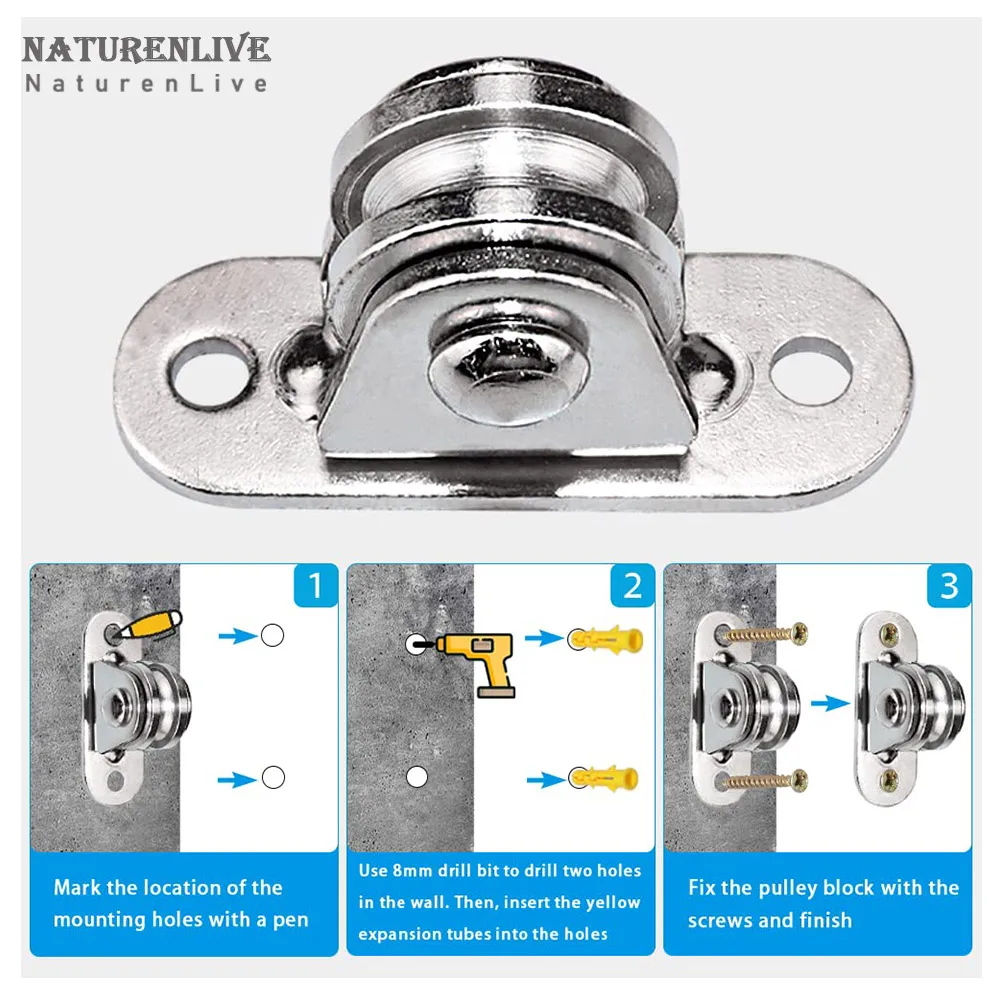 NATURENLIVE
NaturenLive

1

Mark the location of the mounting holes with a pen

2

Use 8mm drill bit to drill two holes in the wall. Then, insert the yellow expansion tubes into the holes

3

Fix the pulley block with the screws and finish