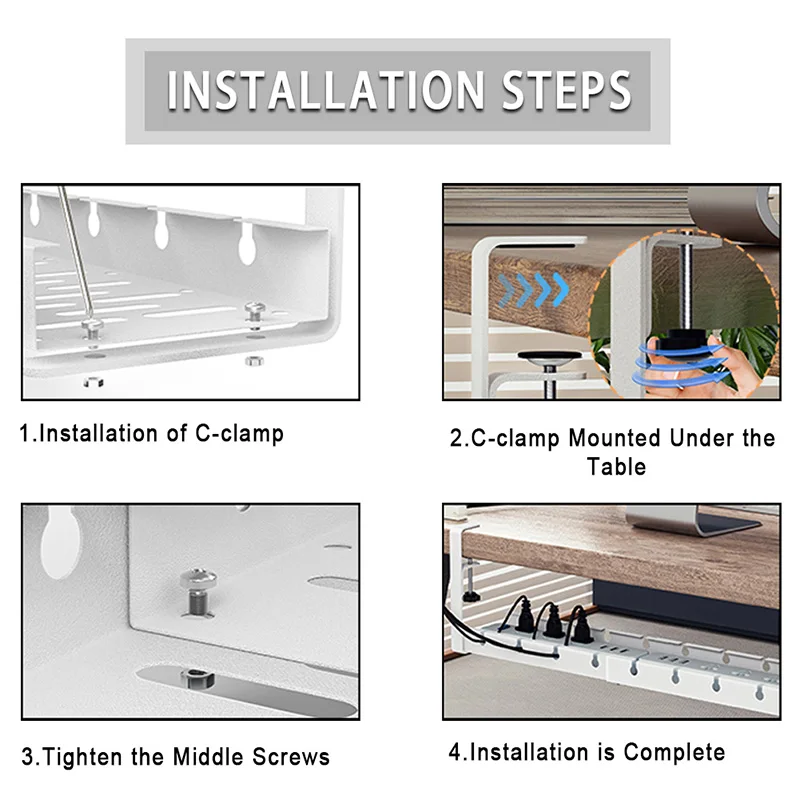 INSTALLATION STEPS

1.Installation of C-clamp

2.C-clamp Mounted Under the Table

3.Tighten the Middle Screws

4.Installation is Complete