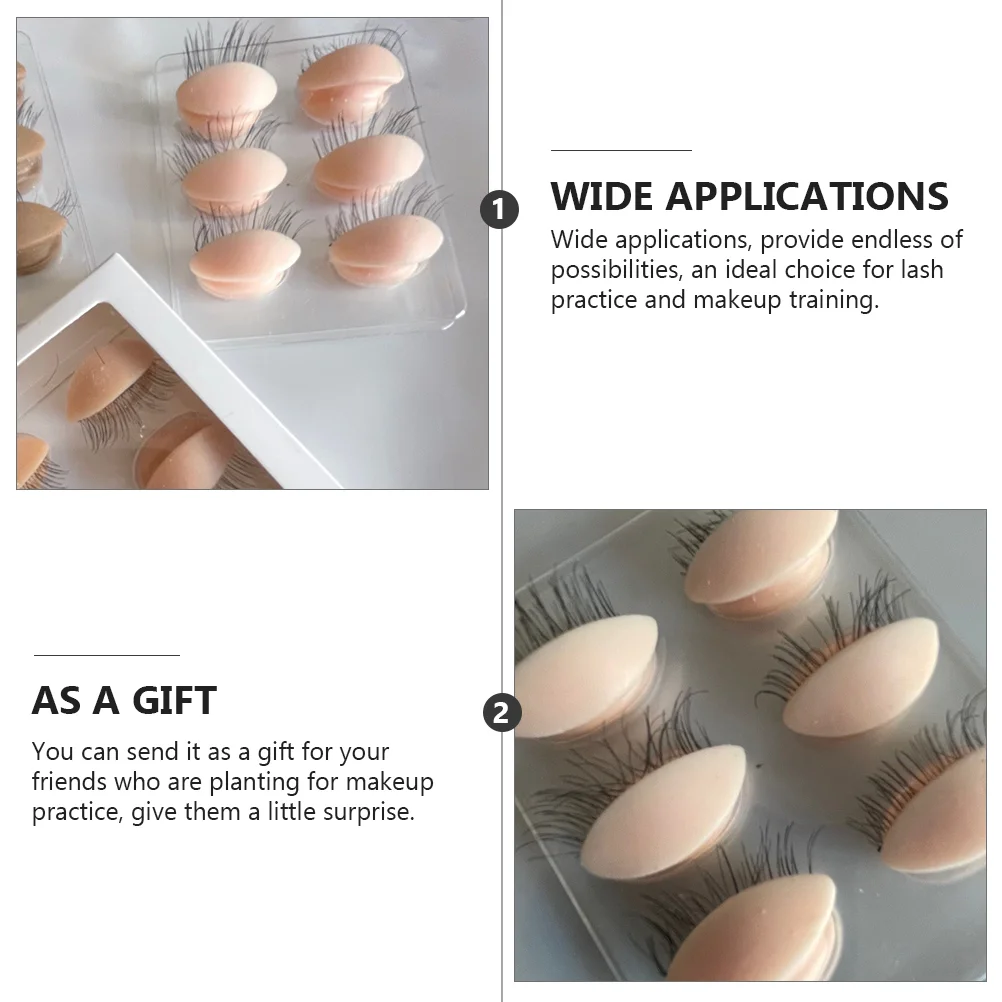 1

WIDE APPLICATIONS

Wide applications, provide endless of possibilities, an ideal choice for lash practice and makeup training.

AS A GIFT

You can send it as a gift for your friends who are planting for makeup practice, give them a little surprise.

2