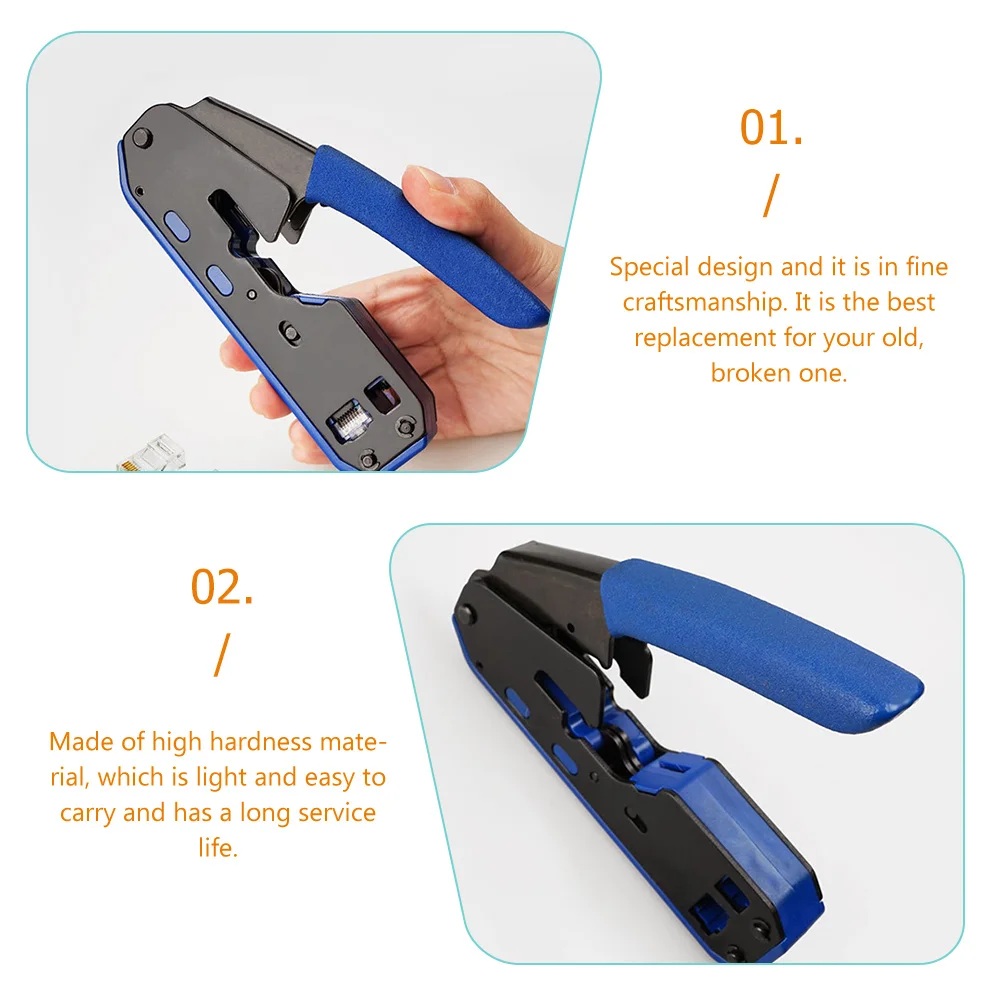 01.

/

Special design and it is in fine craftsmanship. It is the best replacement for your old, broken one.

02.

/

Made of high hardness material, which is light and easy to carry and has a long service life.